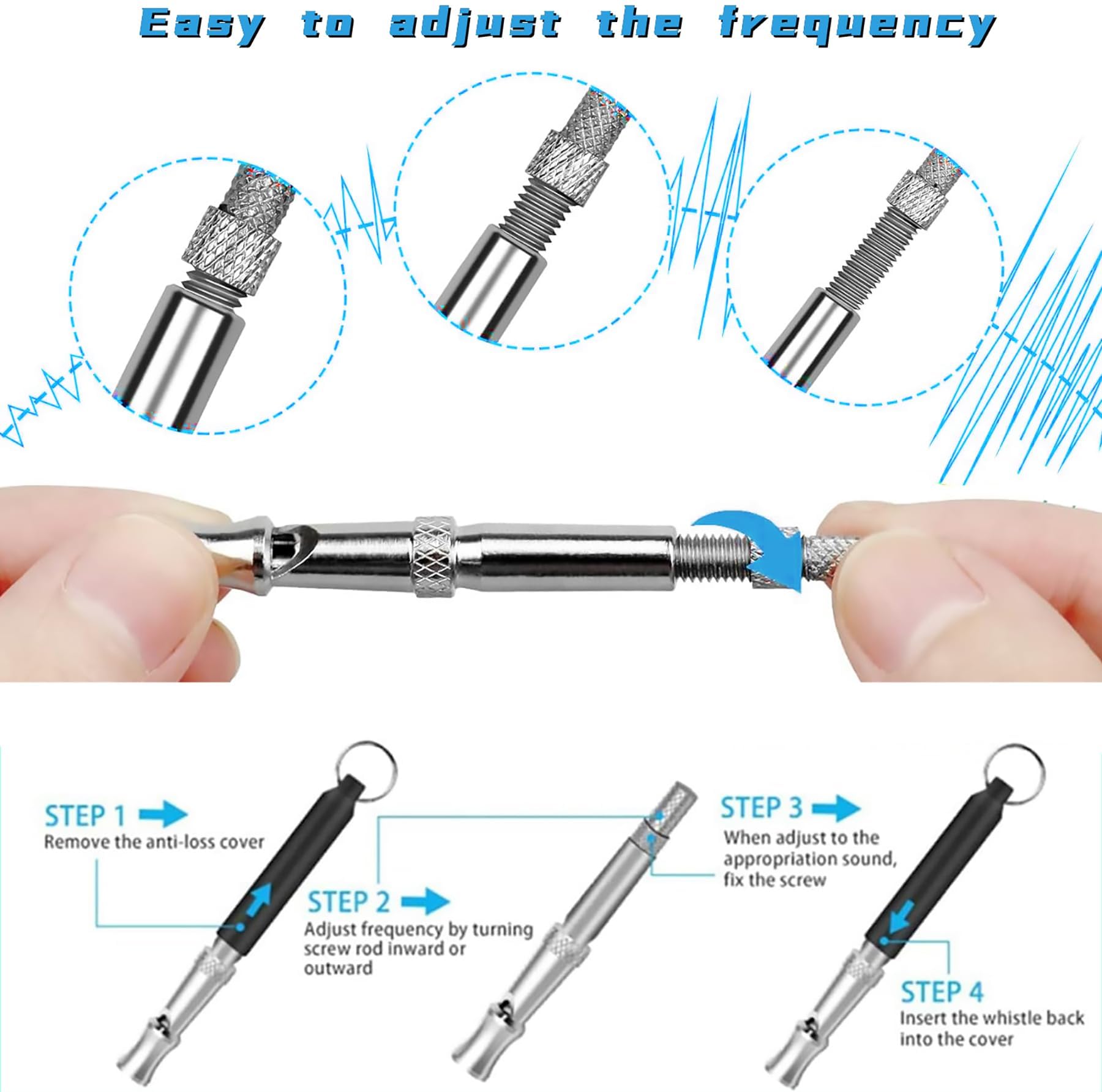 Easy to adjust the frequency

STEP 1
Remove the anti-loss cover

STEP 2
Adjust frequency by turning screw rod inward or outward

STEP 3
When adjust to the appropriation sound, fix the screw

STEP 4
Insert the whistle back into the cover