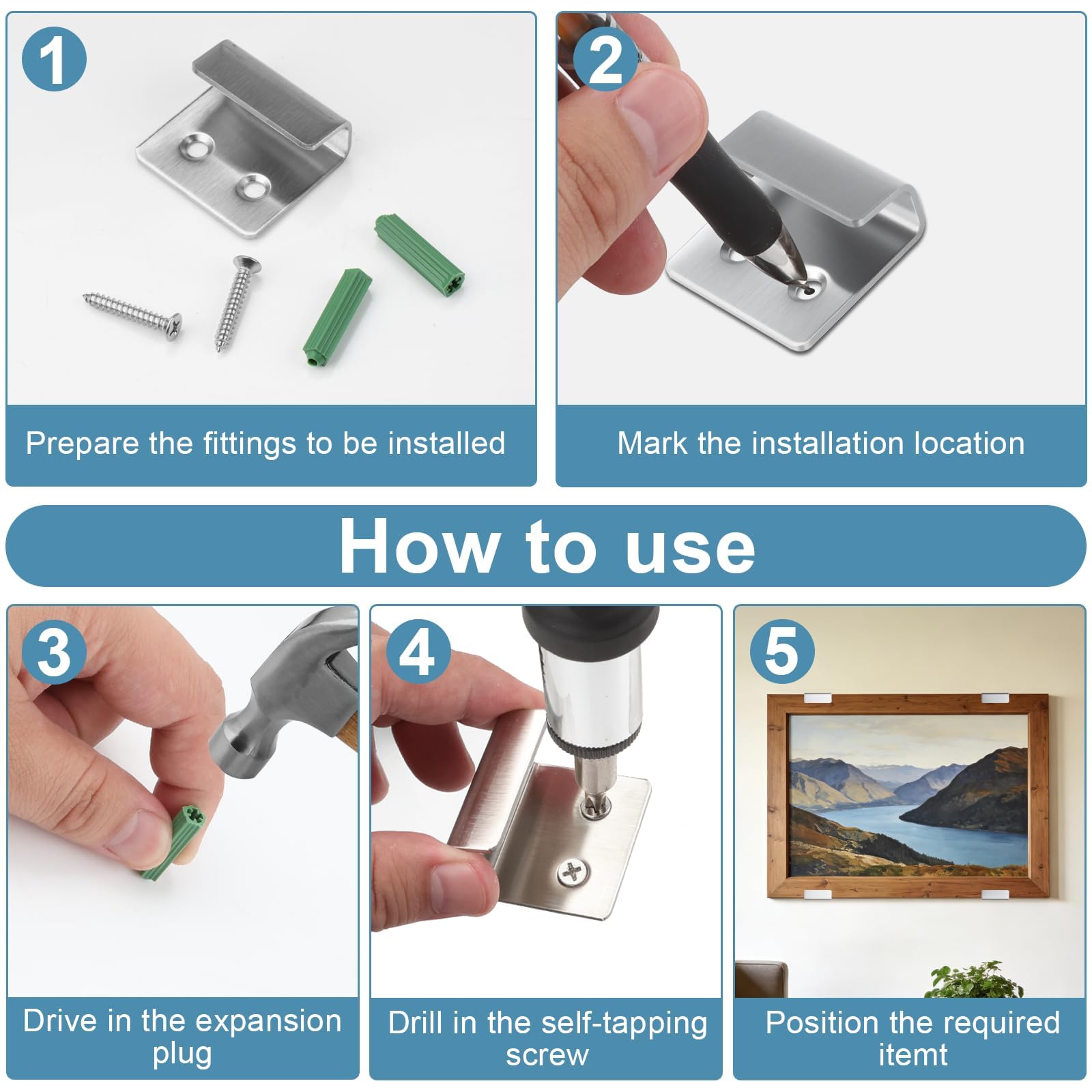 1

Prepare the fittings to be installed

2

Mark the installation location

How to use

3

Drive in the expansion plug

4

Drill in the self-tapping screw

5

Position the required itemt