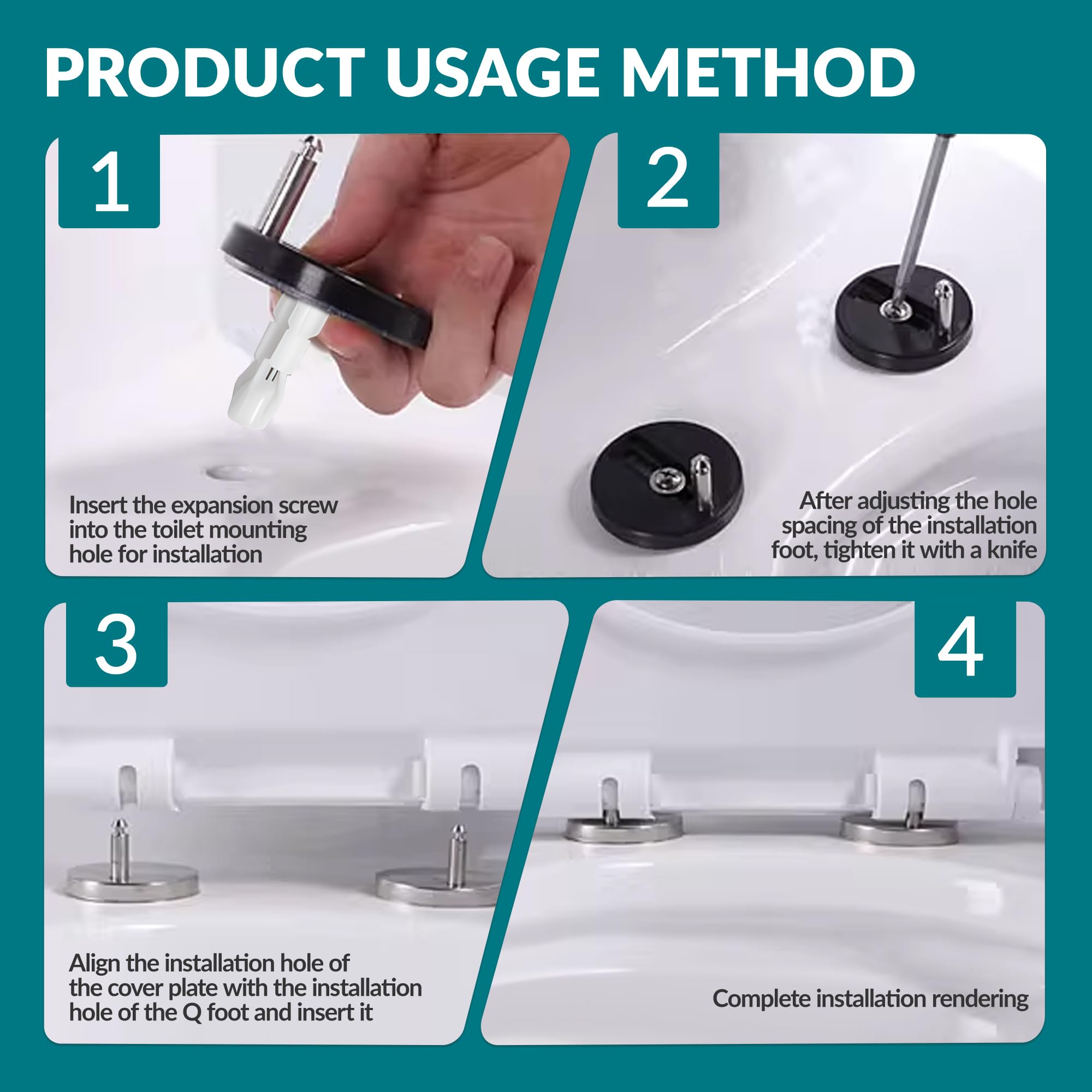 PRODUCT USAGE METHOD

1

Insert the expansion screw into the toilet mounting hole for installation

2

After adjusting the hole spacing of the installation foot, tighten it with a knife

3

Align the installation hole of the cover plate with the installation hole of the Q foot and insert it

4

Complete installation rendering