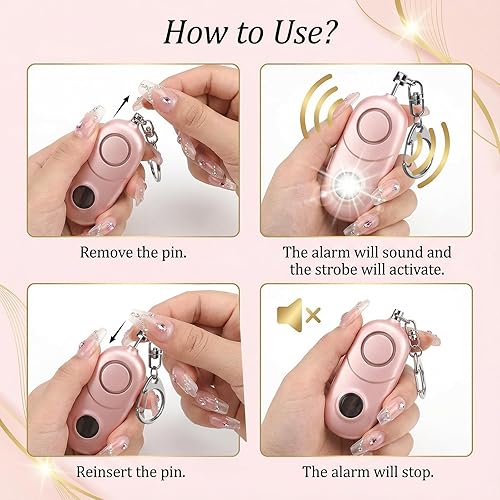 How to Use?

Remove the pin.

The alarm will sound and the strobe will activate.

Reinsert the pin.

The alarm will stop.