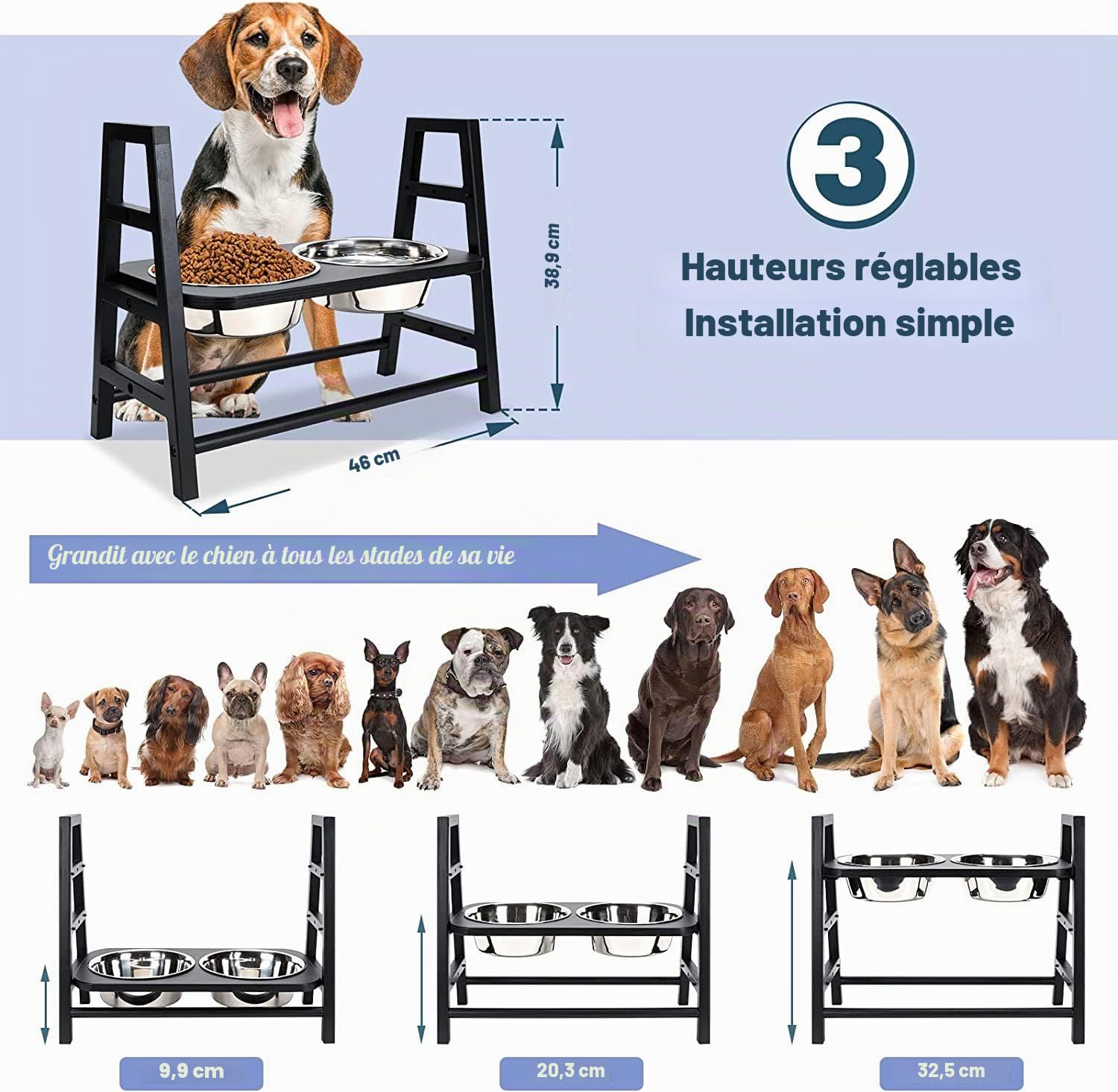 38,9 cm

46 cm

3

Hauteurs réglables
Installation simple

Grandit avec le chien à tous les stades de sa vie

9,9 cm

20,3 cm

32,5 cm