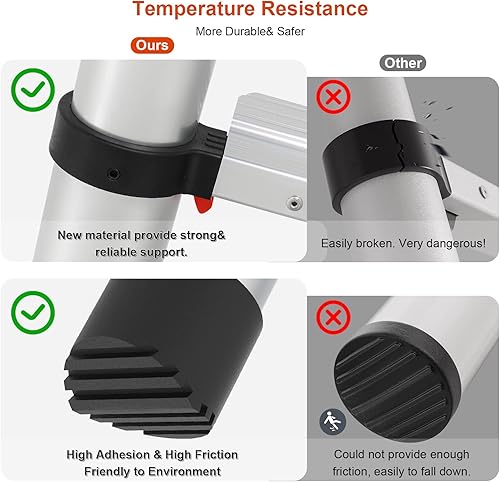 Temperature Resistance

More Durable& Safer

Ours

Other

New material provide strong& reliable support.

Easily broken. Very dangerous!

High Adhesion & High Friction
Friendly to Environment

Could not provide enough friction, easily to fall down.