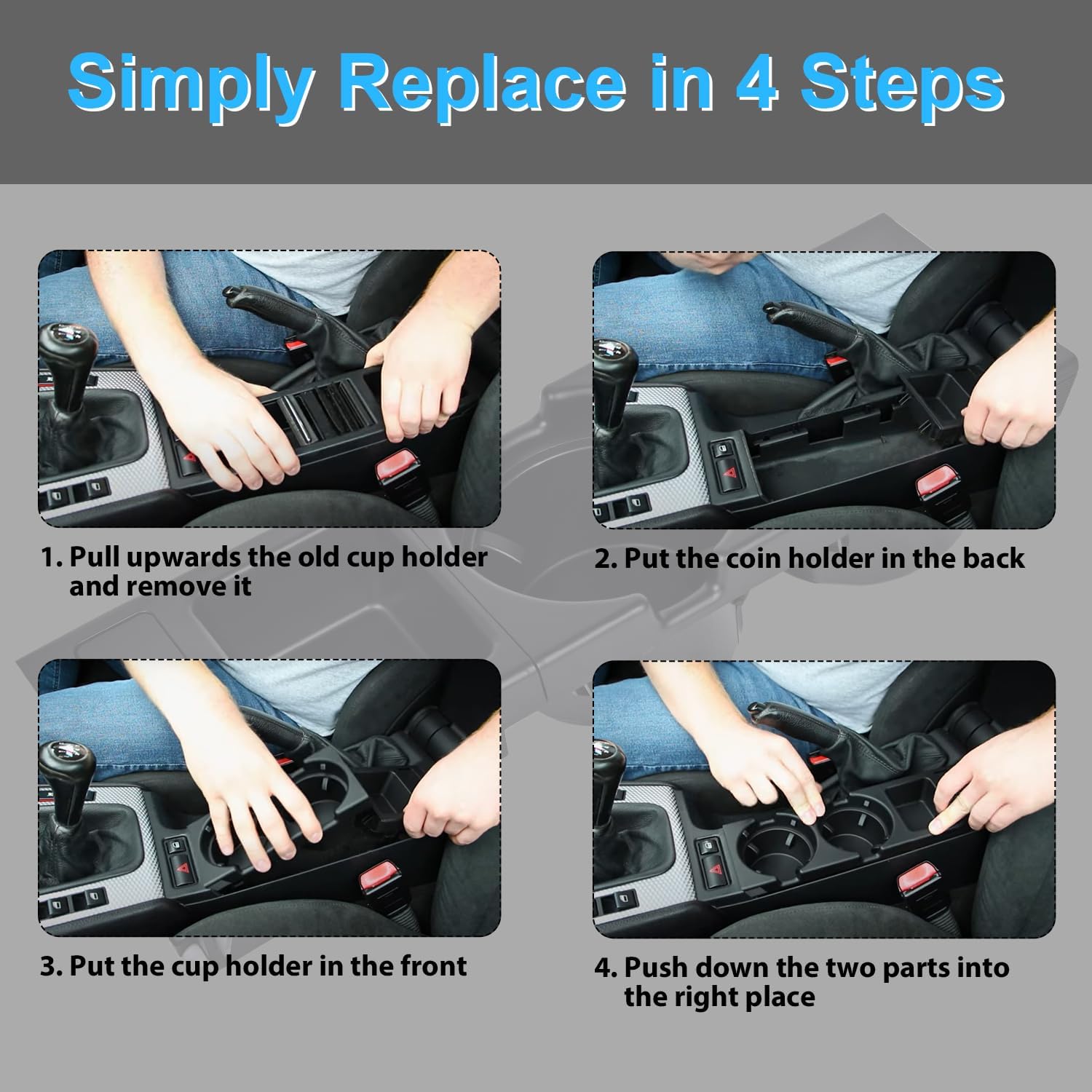 Simply Replace in 4 Steps

1. Pull upwards the old cup holder and remove it

2. Put the coin holder in the back

3. Put the cup holder in the front

4. Push down the two parts into the right place