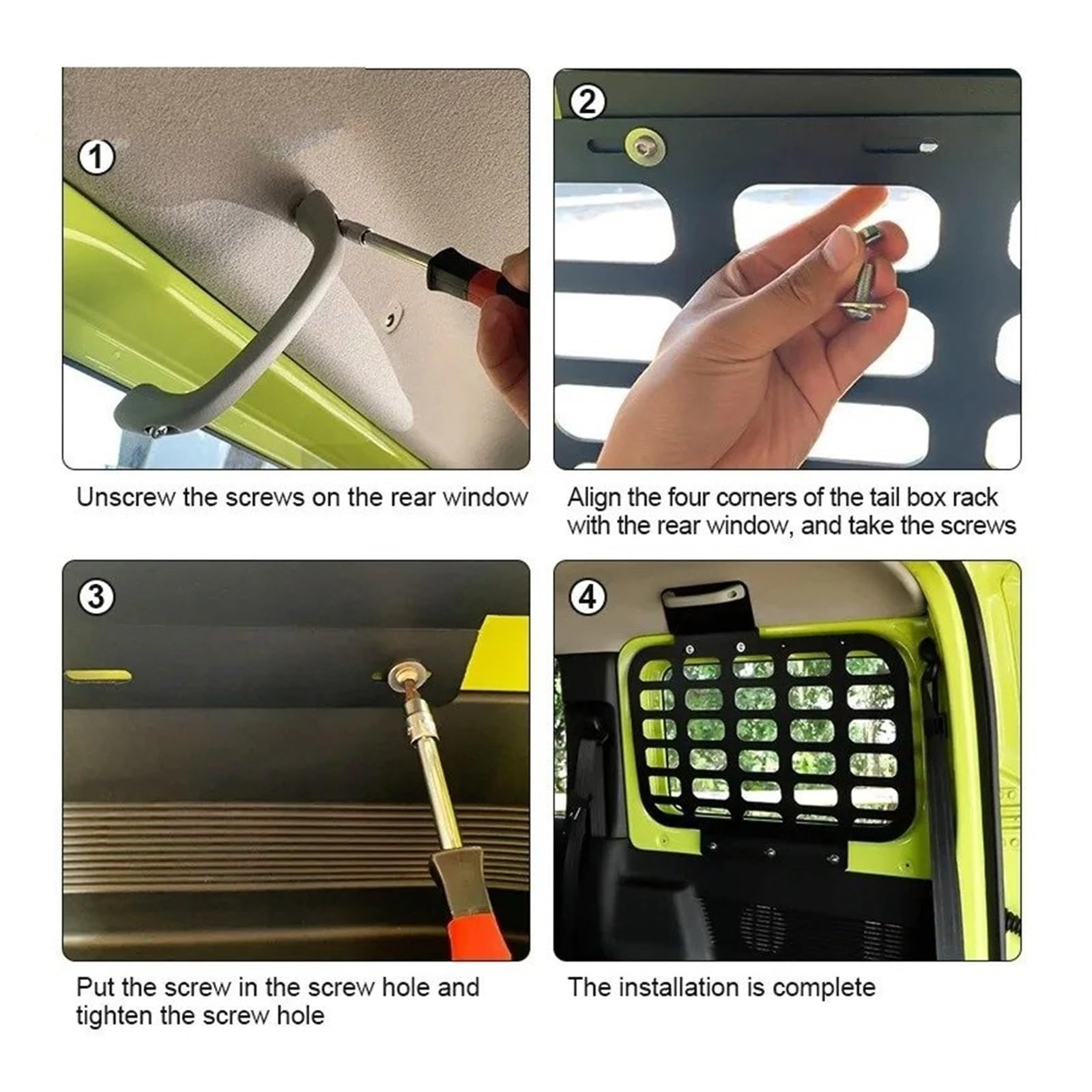 ①

Unscrew the screws on the rear window

②

Align the four corners of the tail box rack with the rear window, and take the screws

③

Put the screw in the screw hole and tighten the screw hole

④

The installation is complete