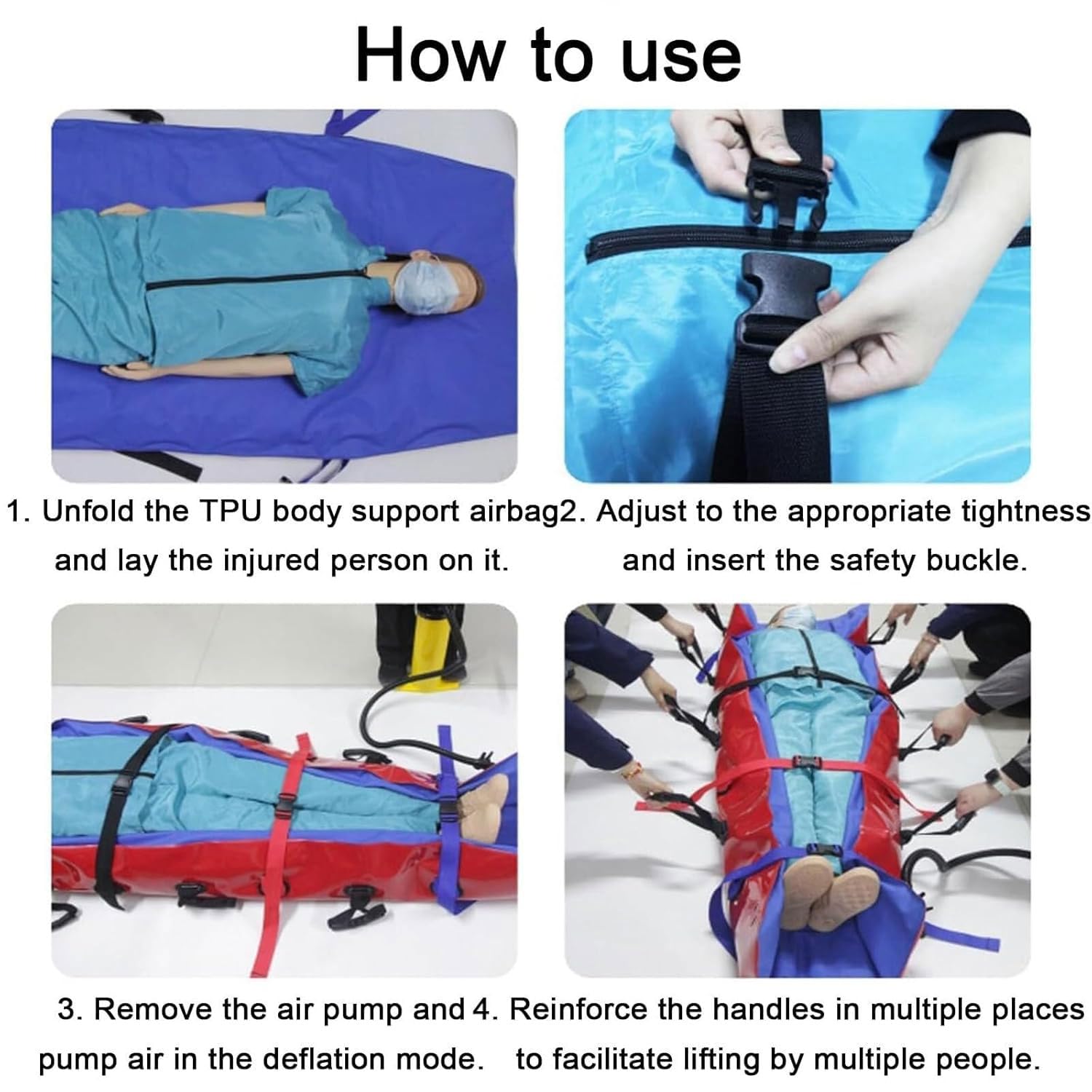 How to use

1. Unfold the TPU body support airbag and lay the injured person on it.

2. Adjust to the appropriate tightness and insert the safety buckle.

3. Remove the air pump and pump air in the deflation mode.

4. Reinforce the handles in multiple places to facilitate lifting by multiple people.