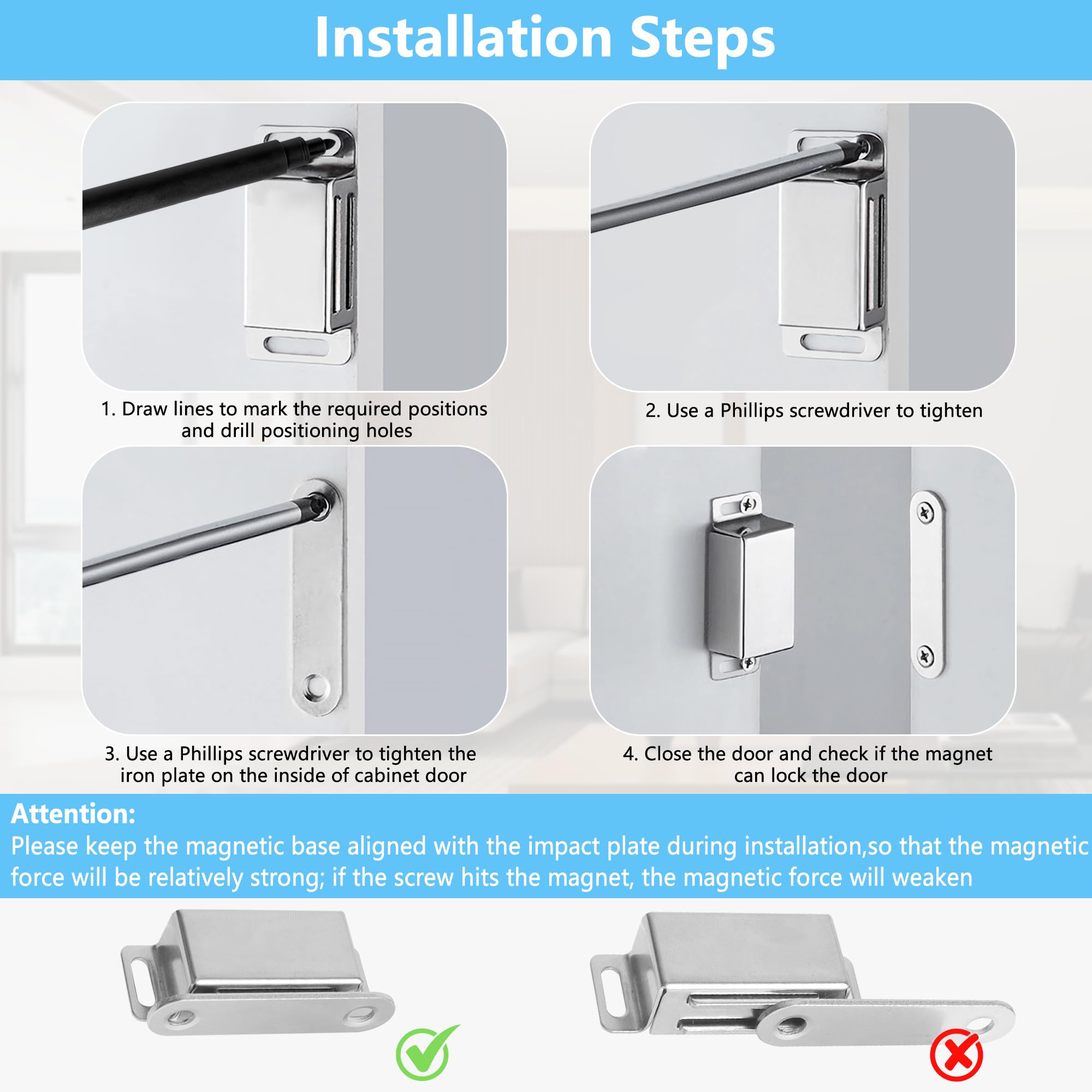 Installation Steps

1. Draw lines to mark the required positions and drill positioning holes

2. Use a Phillips screwdriver to tighten

3. Use a Phillips screwdriver to tighten the iron plate on the inside of cabinet door

4. Close the door and check if the magnet can lock the door

Attention:
Please keep the magnetic base aligned with the impact plate during installation,so that the magnetic force will be relatively strong; if the screw hits the magnet, the magnetic force will weaken