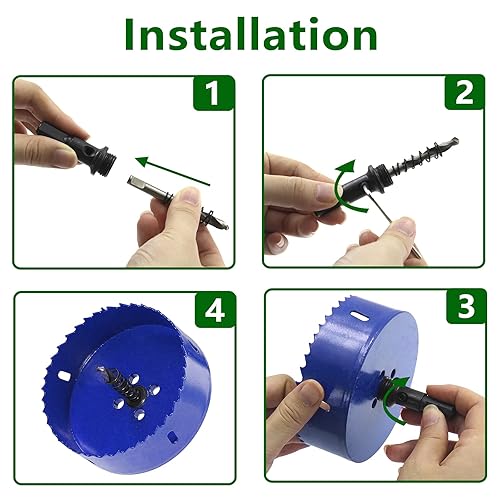 Installation

1

2

4

3