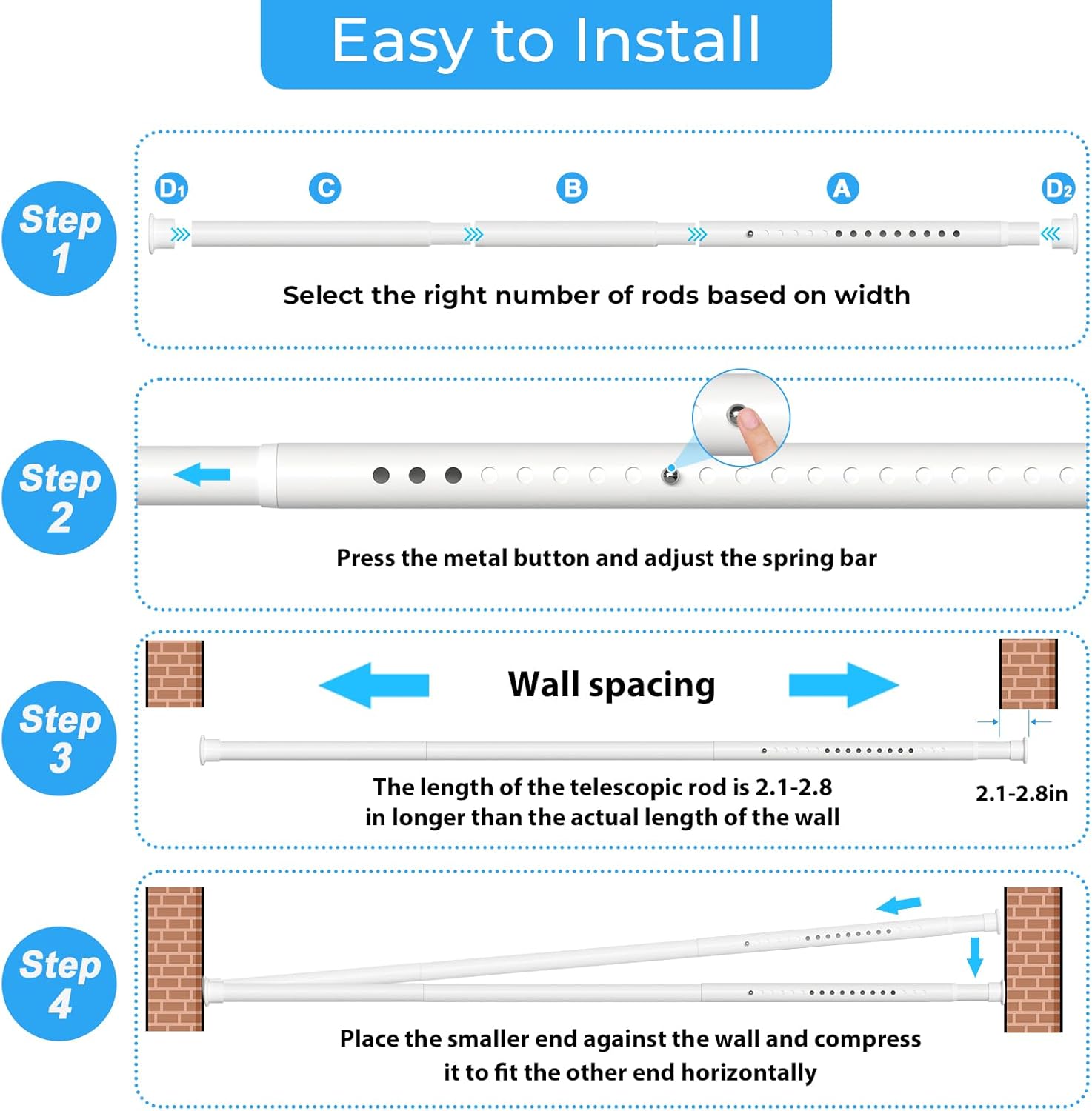 Easy to Install

Step 1

D1 C B A D2

Select the right number of rods based on width

Step 2

Press the metal button and adjust the spring bar

Step 3

Wall spacing

The length of the telescopic rod is 2.1-2.8 in longer than the actual length of the wall

2.1-2.8in

Step 4

Place the smaller end against the wall and compress it to fit the other end horizontally