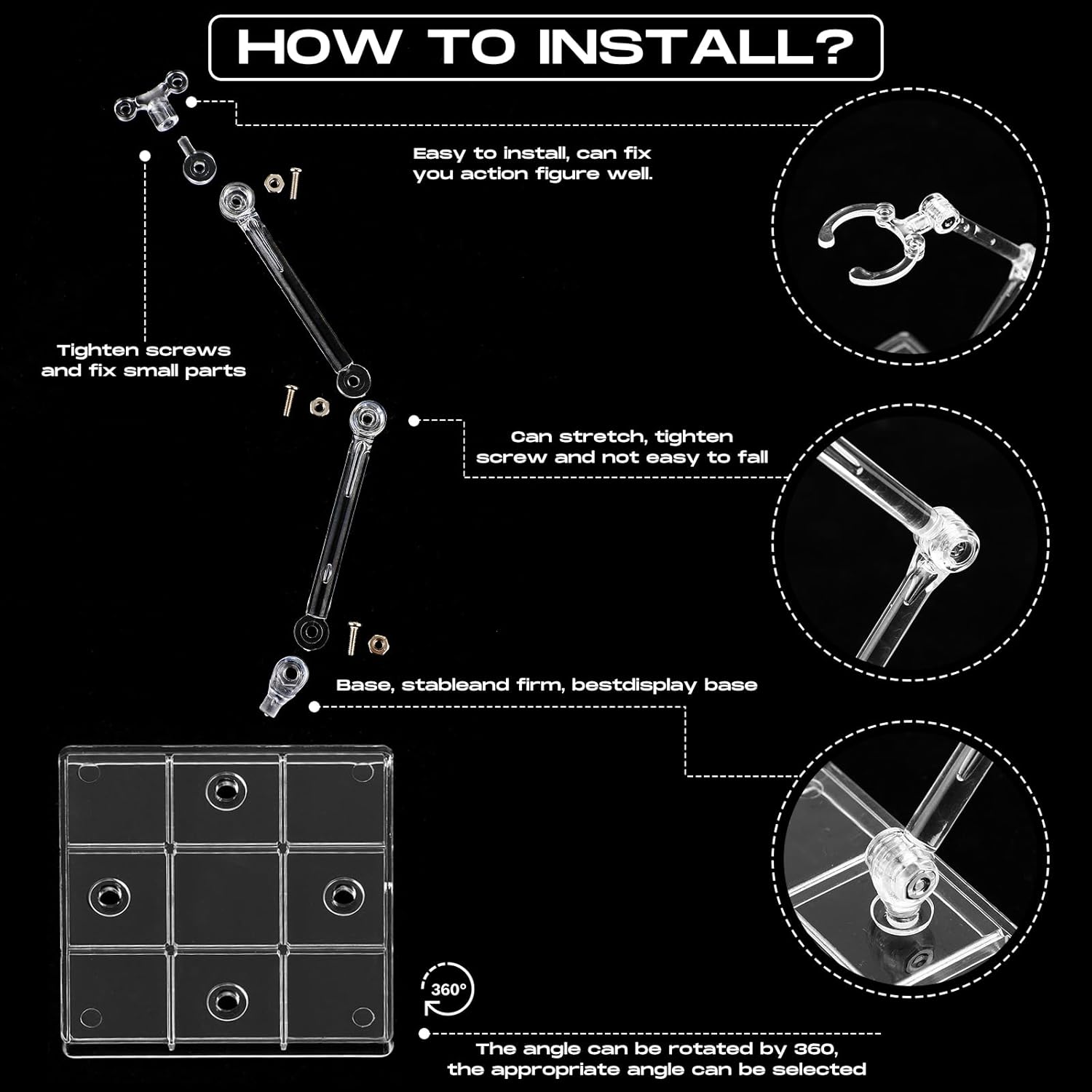 HOW TO INSTALL?

Easy to install, can fix you action figure well.

Tighten screws and fix small parts

Can stretch, tighten screw and not easy to fall

Base, stableand firm, bestdisplay base

360°

The angle can be rotated by 360, the appropriate angle can be selected