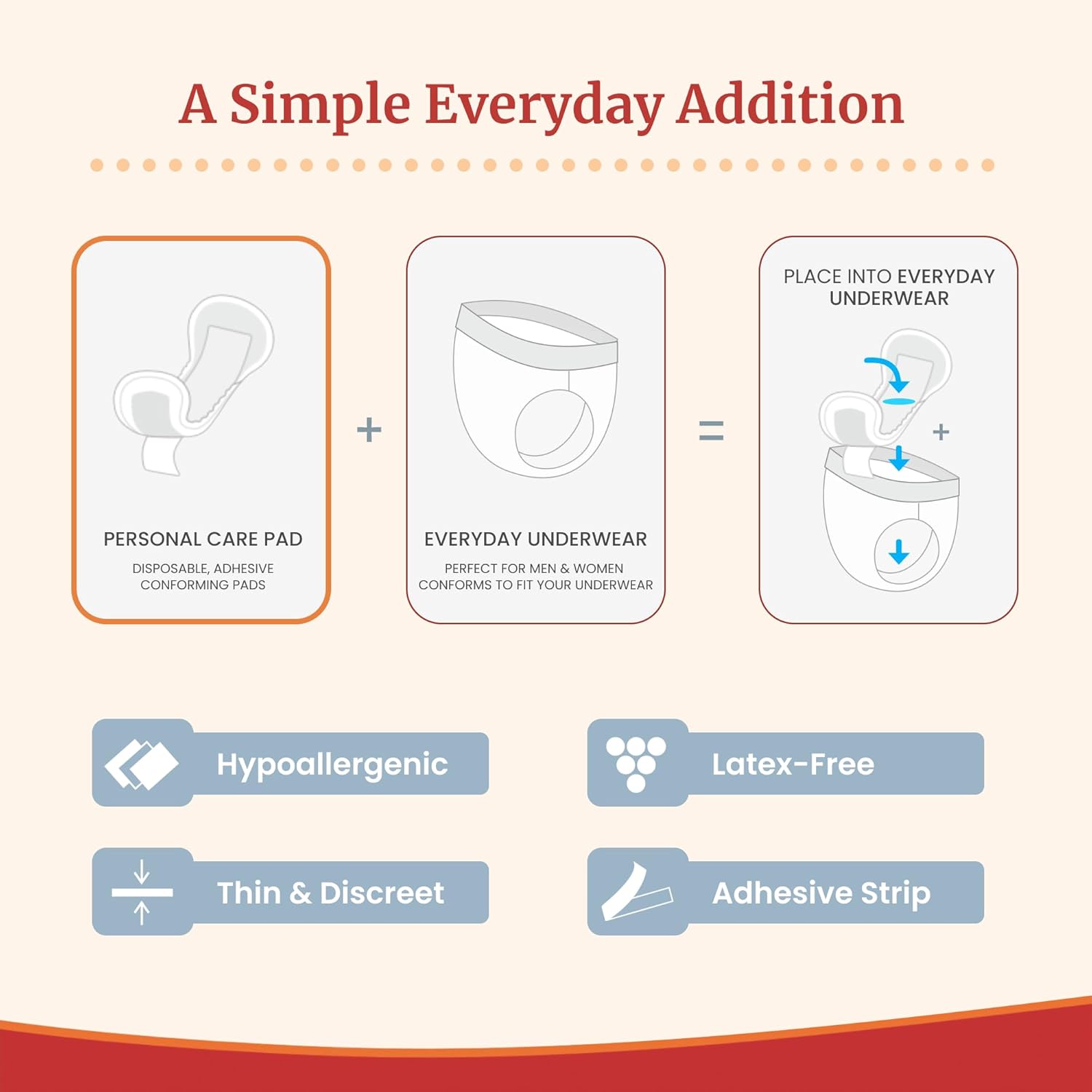 A Simple Everyday Addition

PERSONAL CARE PAD

DISPOSABLE, ADHESIVE CONFORMING PADS

+

EVERYDAY UNDERWEAR

PERFECT FOR MEN & WOMEN CONFORMS TO FIT YOUR UNDERWEAR

=

PLACE INTO EVERYDAY UNDERWEAR

+

Hypoallergenic

Latex-Free

Thin & Discreet

Adhesive Strip