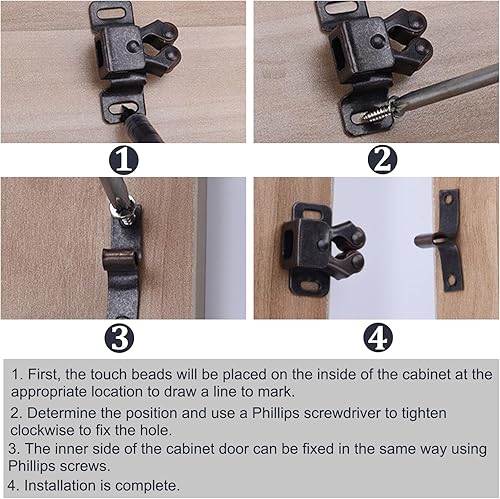 1

2

3

4

1. First, the touch beads will be placed on the inside of the cabinet at the appropriate location to draw a line to mark.

2. Determine the position and use a Phillips screwdriver to tighten clockwise to fix the hole.

3. The inner side of the cabinet door can be fixed in the same way using Phillips screws.

4. Installation is complete.