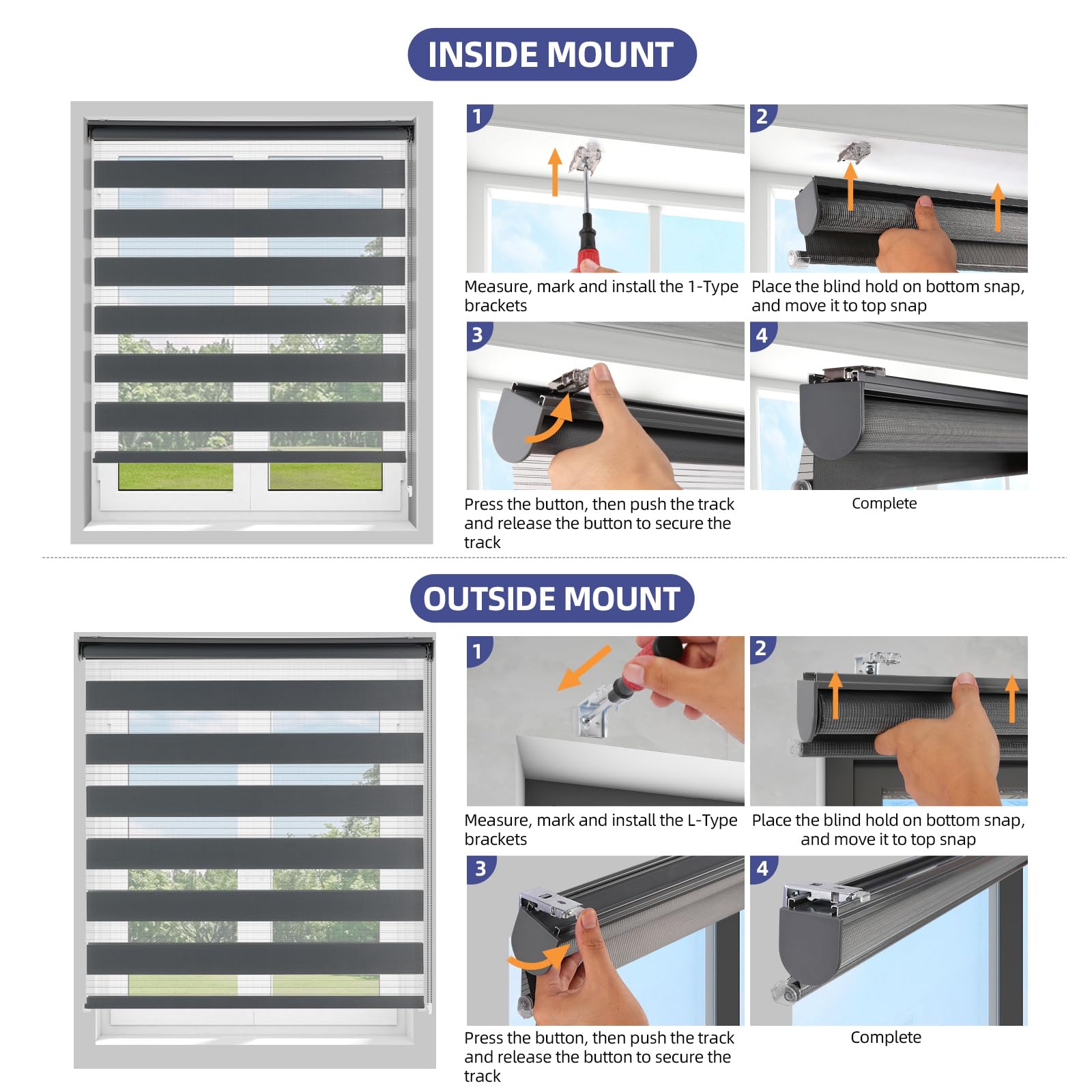 INSIDE MOUNT

1
Measure, mark and install the 1-Type brackets

2
Place the blind hold on bottom snap, and move it to top snap

3
Press the button, then push the track and release the button to secure the track

4
Complete

OUTSIDE MOUNT

1
Measure, mark and install the L-Type brackets

2
Place the blind hold on bottom snap, and move it to top snap

3
Press the button, then push the track and release the button to secure the track

4
Complete