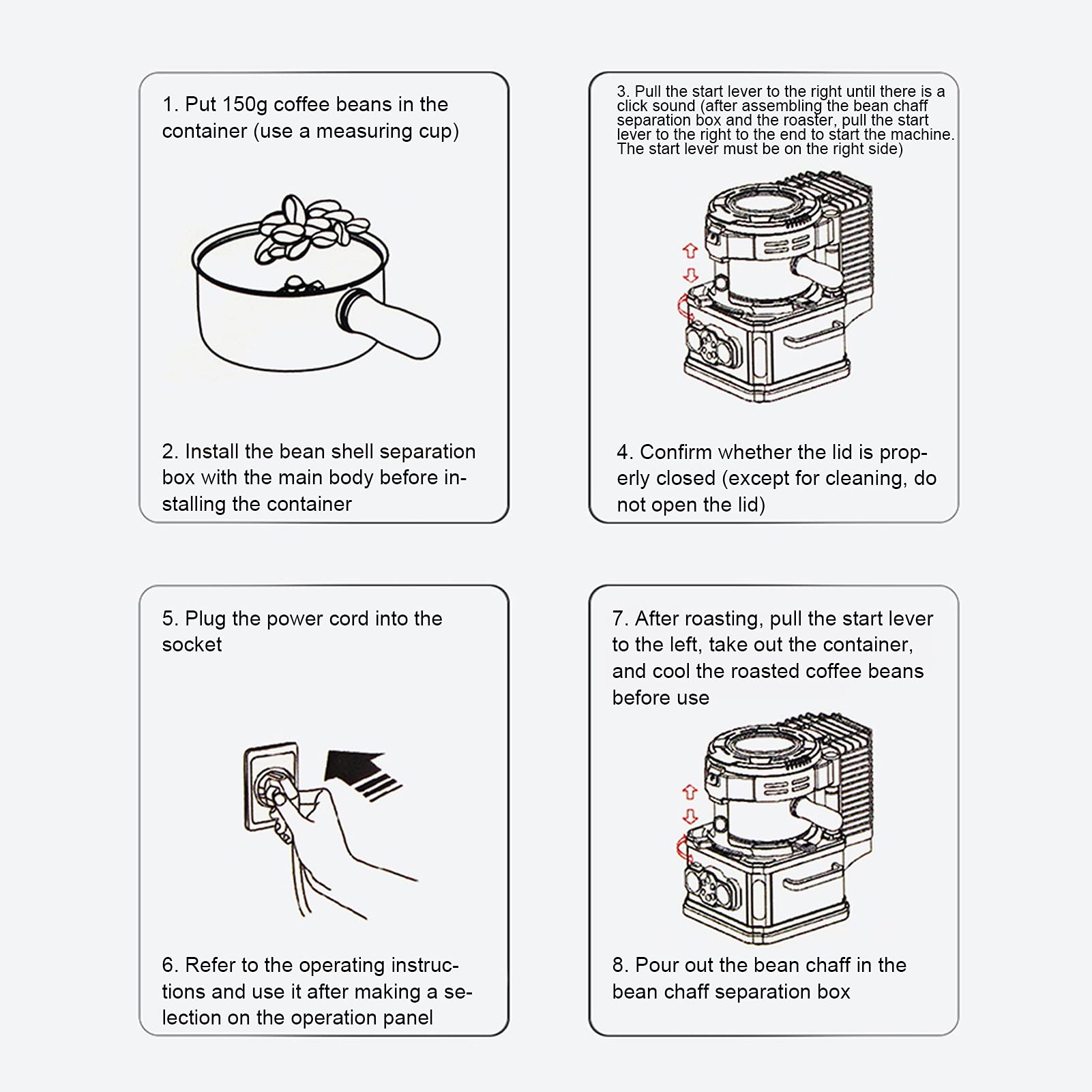 1. Put 150g coffee beans in the container (use a measuring cup)

2. Install the bean shell separation box with the main body before installing the container

3. Pull the start lever to the right until there is a click sound (after assembling the bean chaff separation box and the roaster, pull the start lever to the right to the end to start the machine. The start lever must be on the right side)

4. Confirm whether the lid is properly closed (except for cleaning, do not open the lid)

5. Plug the power cord into the socket

6. Refer to the operating instructions and use it after making a selection on the operation panel

7. After roasting, pull the start lever to the left, take out the container, and cool the roasted coffee beans before use

8. Pour out the bean chaff in the bean chaff separation box