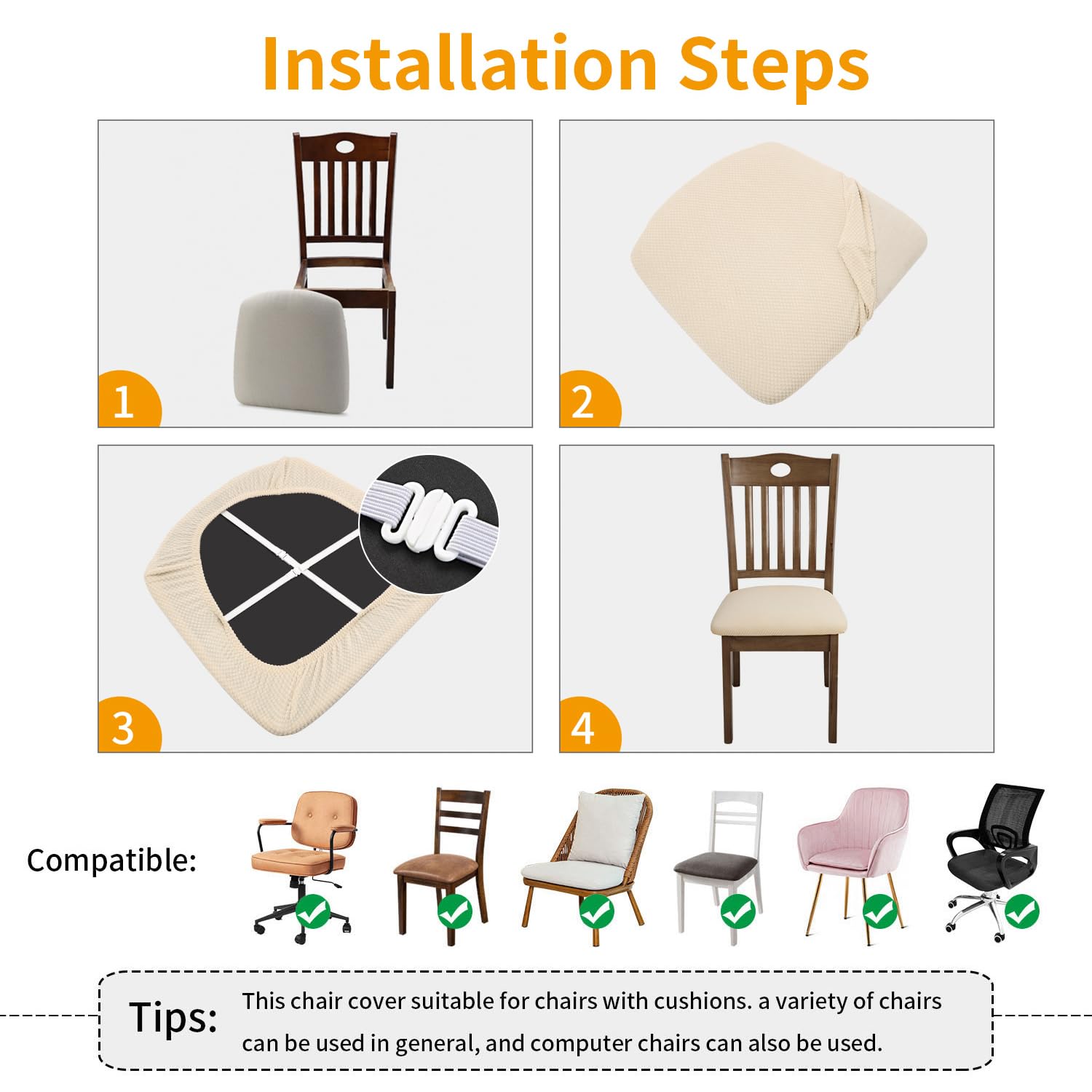 Installation Steps

1

2

3

4

Compatible:

Tips: This chair cover suitable for chairs with cushions. a variety of chairs can be used in general, and computer chairs can also be used.