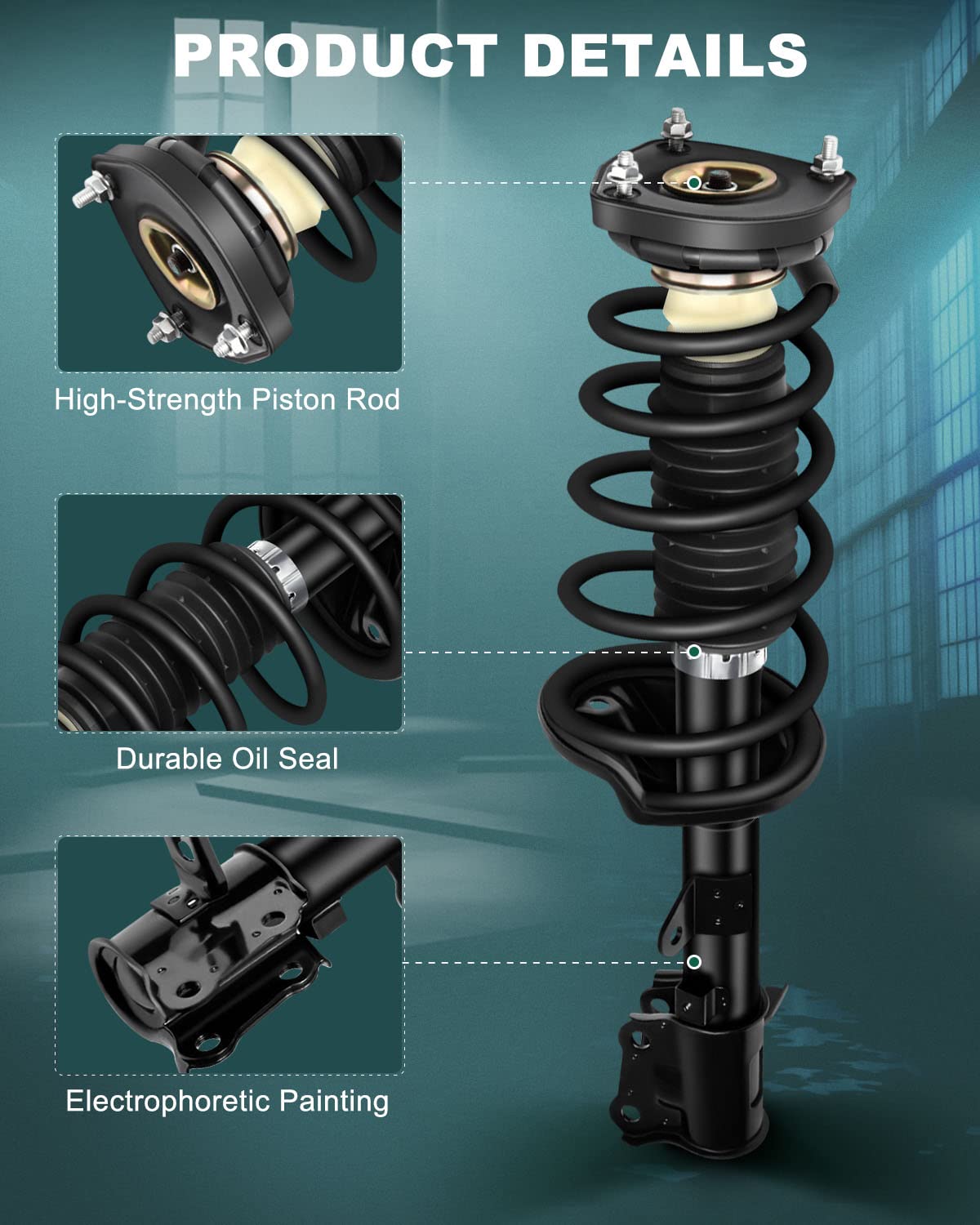 PRODUCT DETAILS

High-Strength Piston Rod

Durable Oil Seal

Electrophoretic Painting