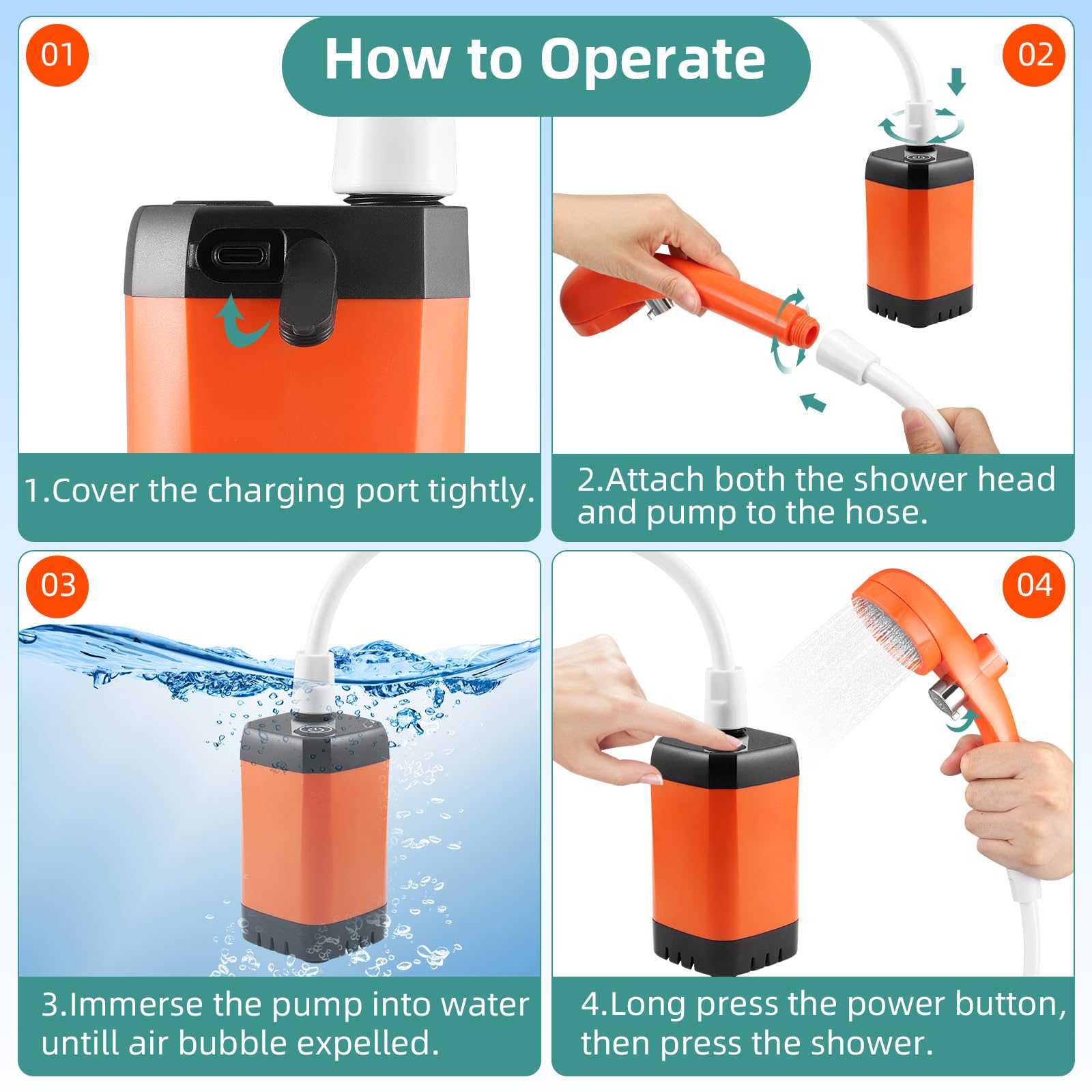 How to Operate

01

1.Cover the charging port tightly.

02

2.Attach both the shower head and pump to the hose.

03

3.Immerse the pump into water untill air bubble expelled.

04

4.Long press the power button, then press the shower.