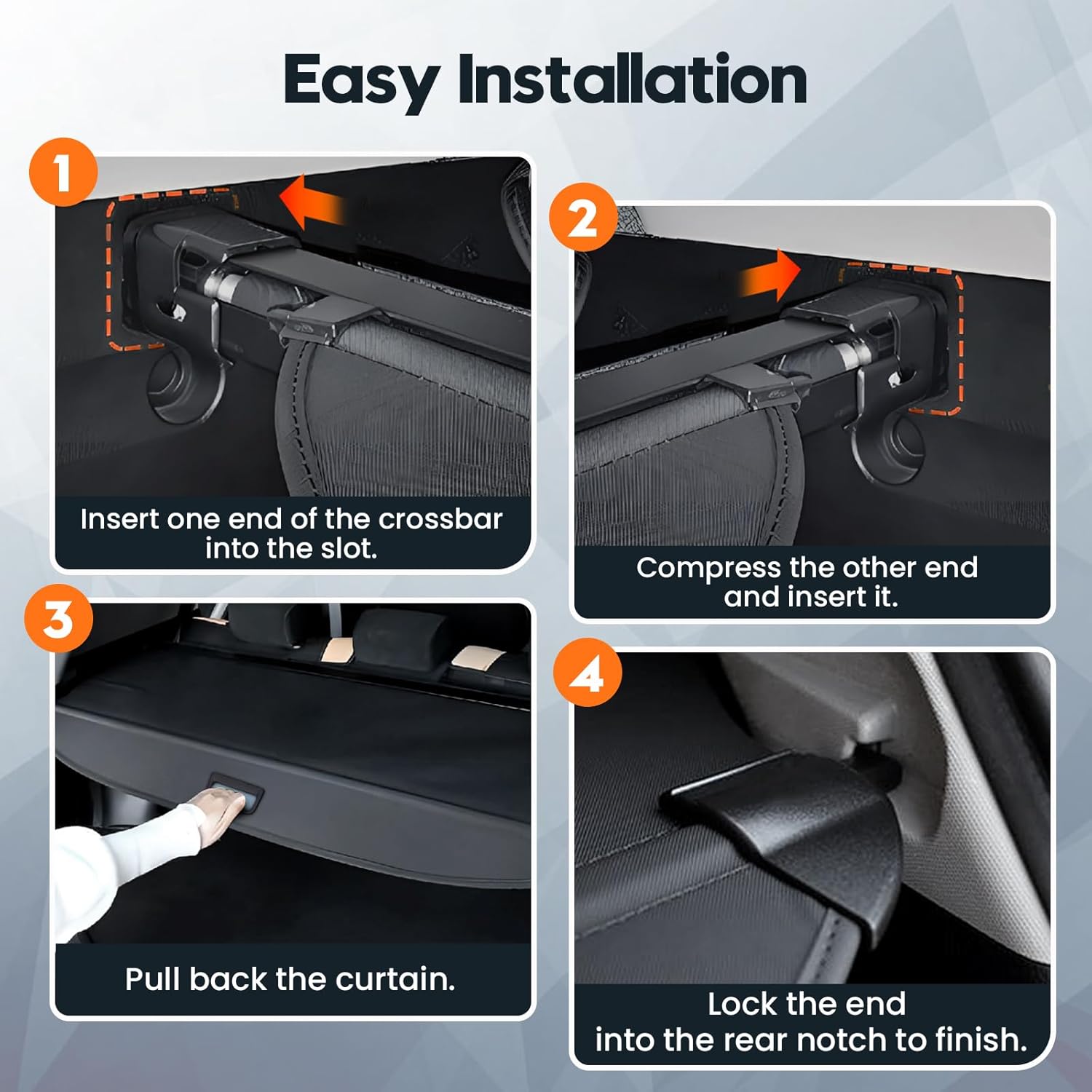 Easy Installation

1

Insert one end of the crossbar into the slot.

2

Compress the other end and insert it.

3

Pull back the curtain.

4

Lock the end into the rear notch to finish.