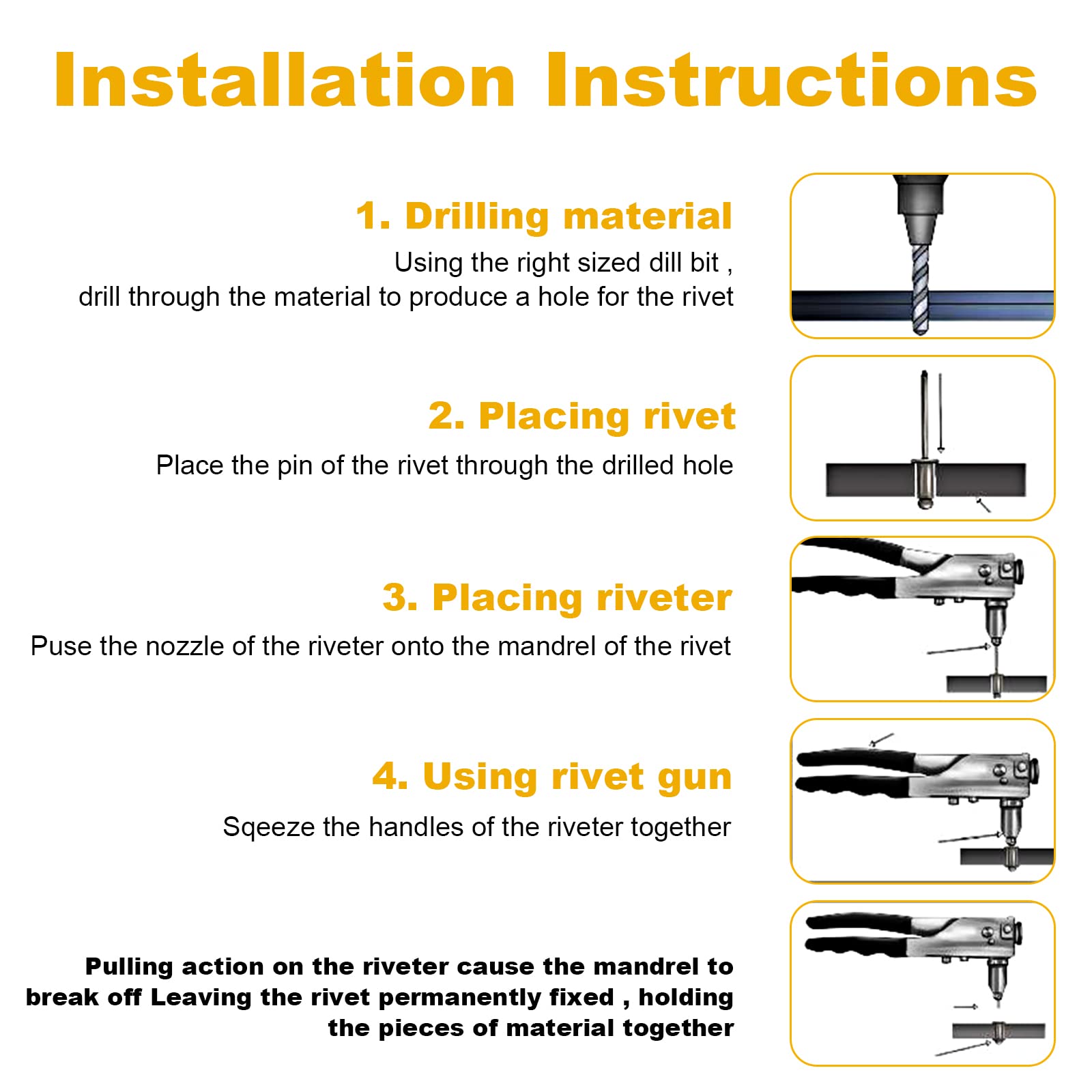 Installation Instructions

1. Drilling material

Using the right sized dill bit , drill through the material to produce a hole for the rivet

2. Placing rivet

Place the pin of the rivet through the drilled hole

3. Placing riveter

Puse the nozzle of the riveter onto the mandrel of the rivet

4. Using rivet gun

Sqeeze the handles of the riveter together

Pulling action on the riveter cause the mandrel to break off Leaving the rivet permanently fixed , holding the pieces of material together