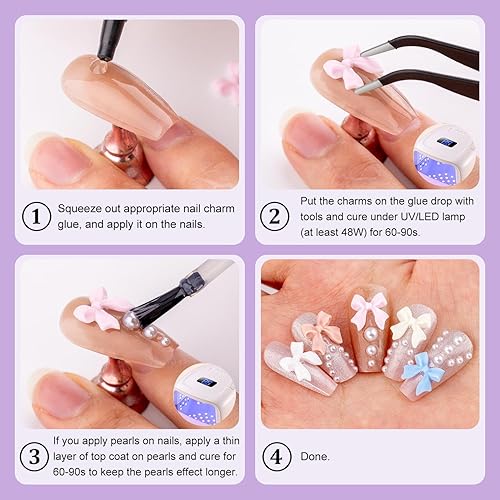 1 Squeeze out appropriate nail charm glue, and apply it on the nails.

2 Put the charms on the glue drop with tools and cure under UV/LED lamp (at least 48W) for 60-90s.

3 If you apply pearls on nails, apply a thin layer of top coat on pearls and cure for 60-90s to keep the pearls effect longer.

4 Done.