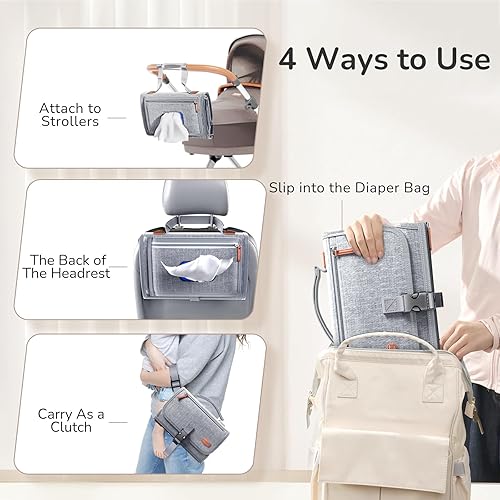 4 Ways to Use

Attach to Strollers

The Back of The Headrest

Carry As a Clutch

Slip into the Diaper Bag