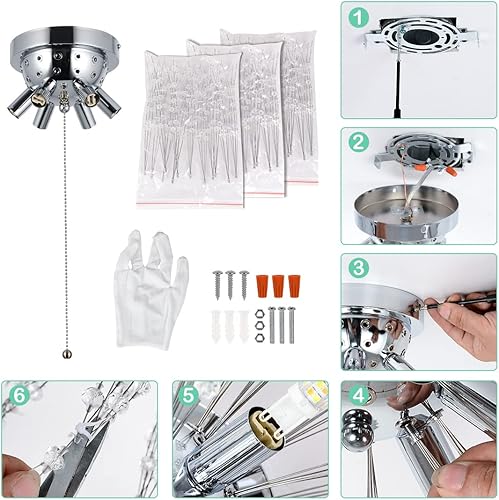 1

2

3

6

5

4