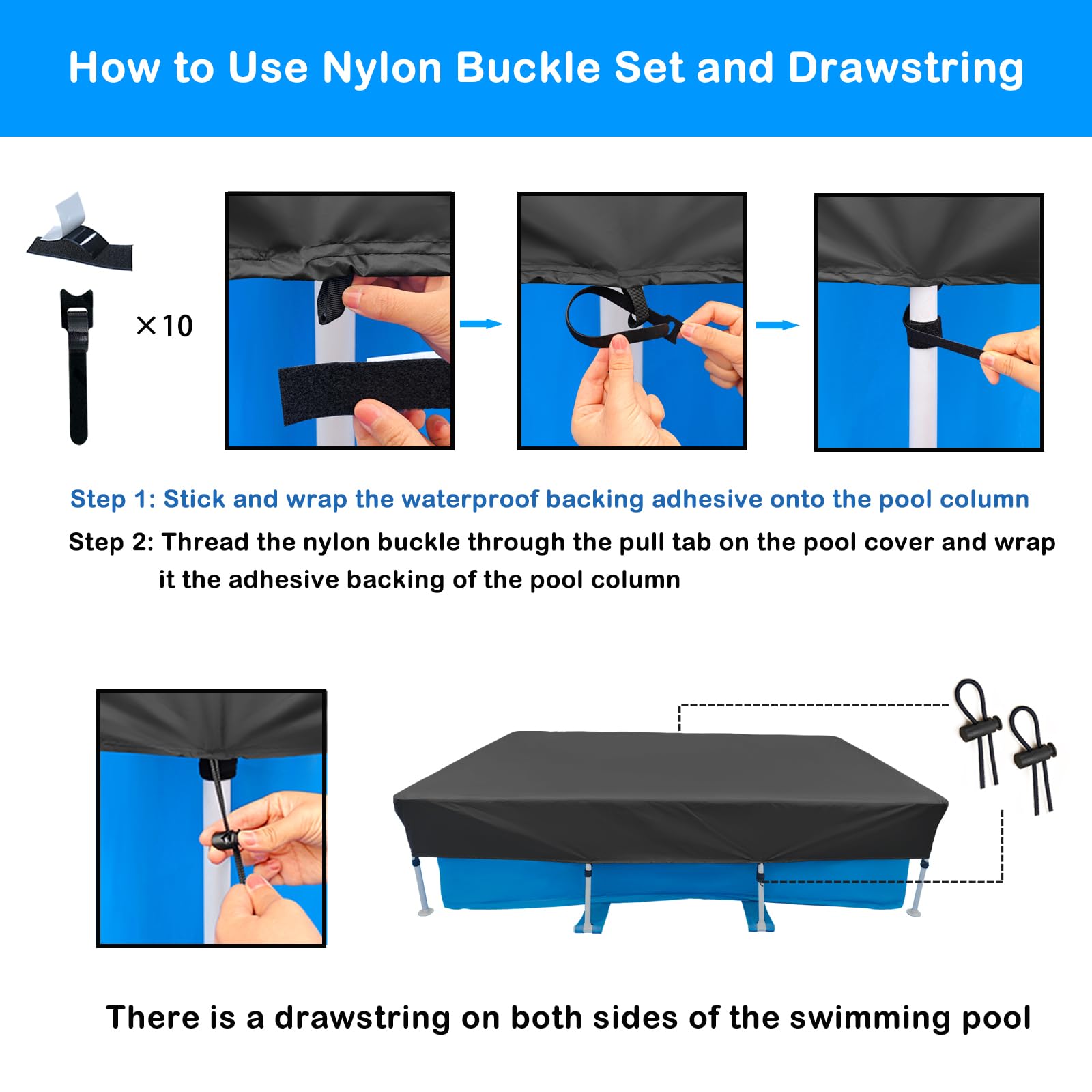 How to Use Nylon Buckle Set and Drawstring

×10

Step 1: Stick and wrap the waterproof backing adhesive onto the pool column

Step 2: Thread the nylon buckle through the pull tab on the pool cover and wrap it the adhesive backing of the pool column

There is a drawstring on both sides of the swimming pool