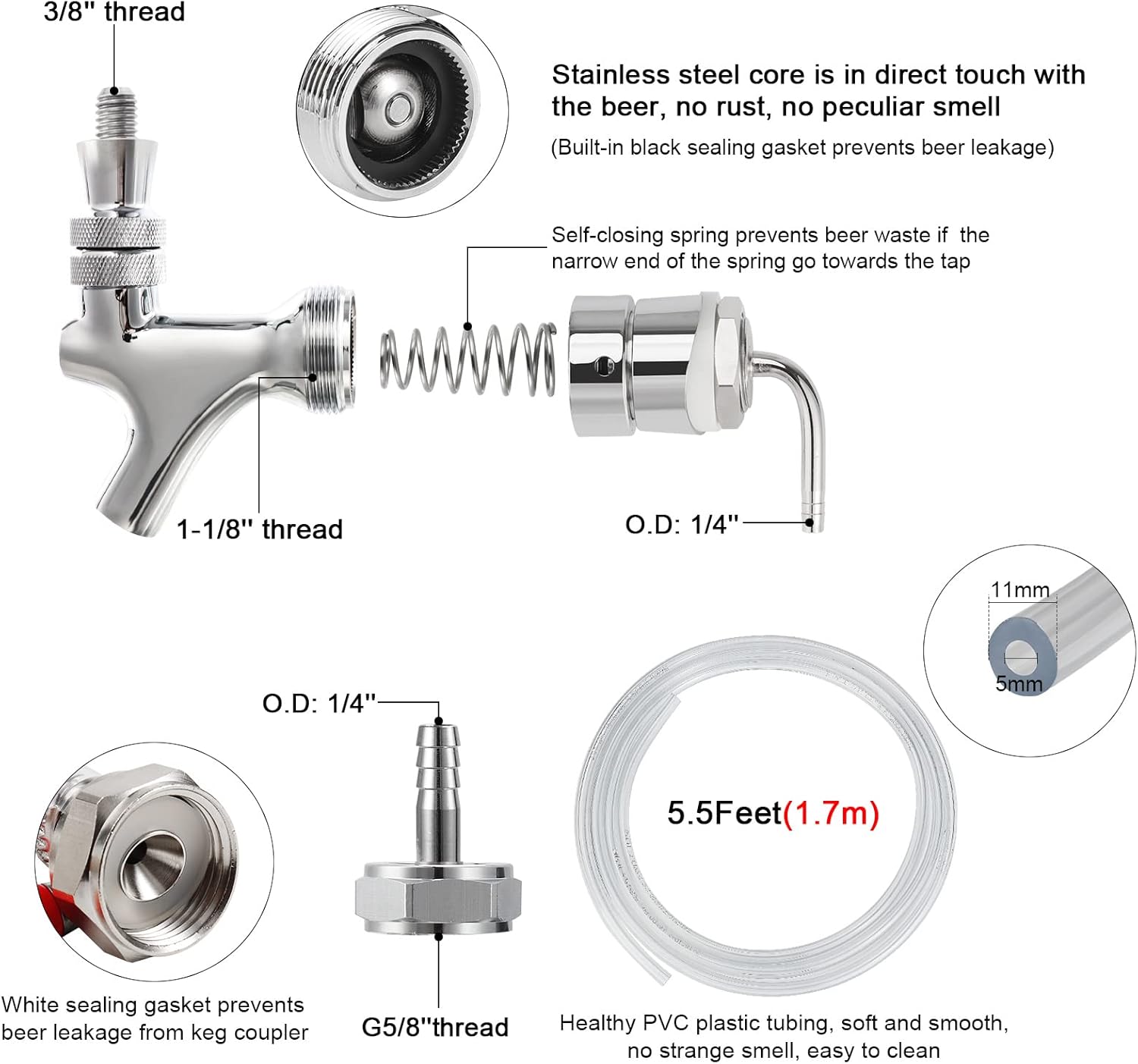 3/8'' thread

Stainless steel core is in direct touch with the beer, no rust, no peculiar smell

(Built-in black sealing gasket prevents beer leakage)

Self-closing spring prevents beer waste if the narrow end of the spring go towards the tap

1-1/8'' thread

O.D: 1/4''

11mm

5mm

O.D: 1/4''

5.5Feet(1.7m)

White sealing gasket prevents beer leakage from keg coupler

G5/8''thread

Healthy PVC plastic tubing, soft and smooth, no strange smell, easy to clean