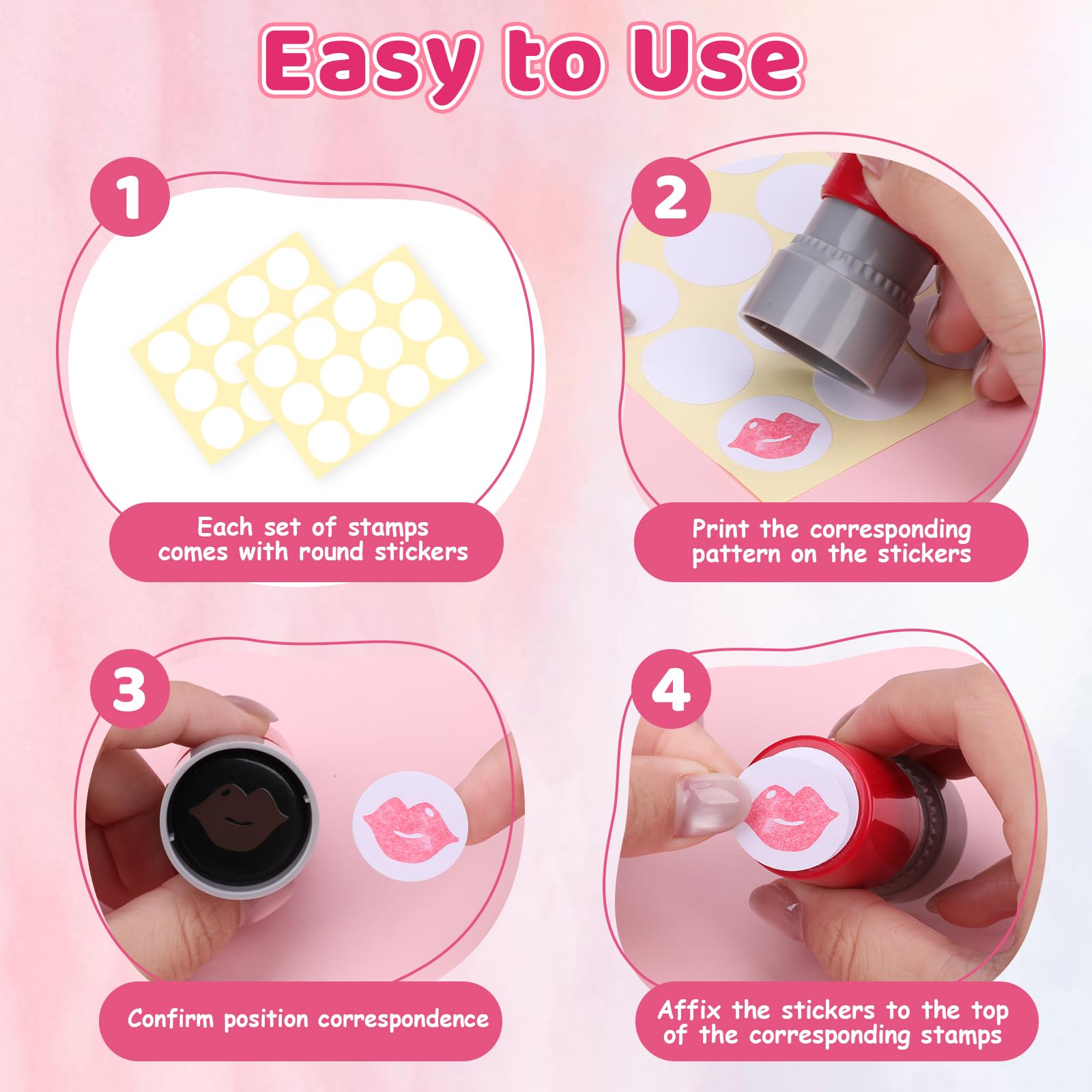 Easy to Use

1

Each set of stamps comes with round stickers

2

Print the corresponding pattern on the stickers

3

Confirm position correspondence

4

Affix the stickers to the top of the corresponding stamps