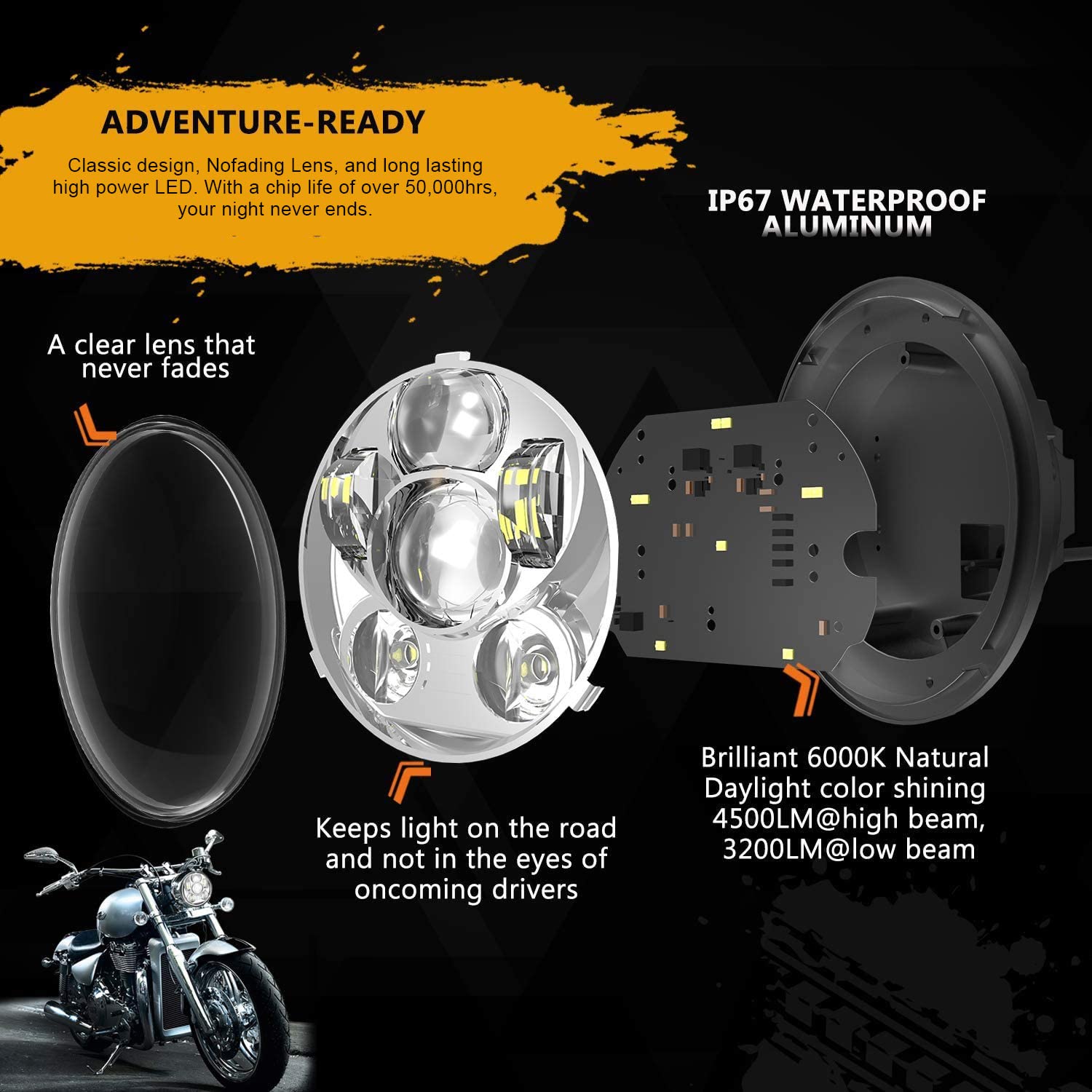 ADVENTURE-READY

Classic design, Nofading Lens, and long lasting high power LED. With a chip life of over 50,000hrs, your night never ends.

IP67 WATERPROOF ALUMINUM

A clear lens that never fades

Keeps light on the road and not in the eyes of oncoming drivers

Brilliant 6000K Natural Daylight color shining 4500LM@high beam, 3200LM@low beam