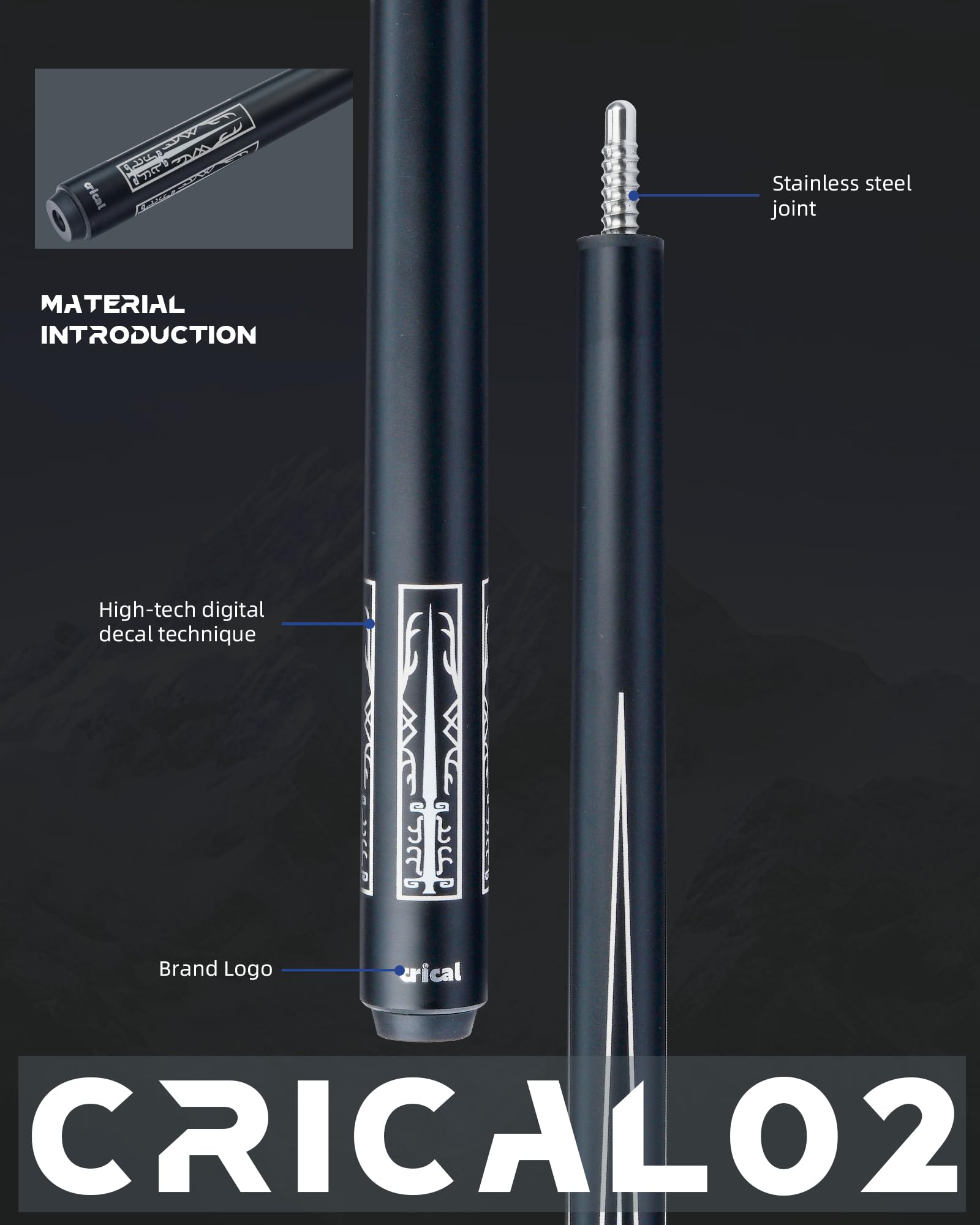 crical

MATERIAL INTRODUCTION

Stainless steel joint

High-tech digital decal technique

Brand Logo

crical

CRICAL02