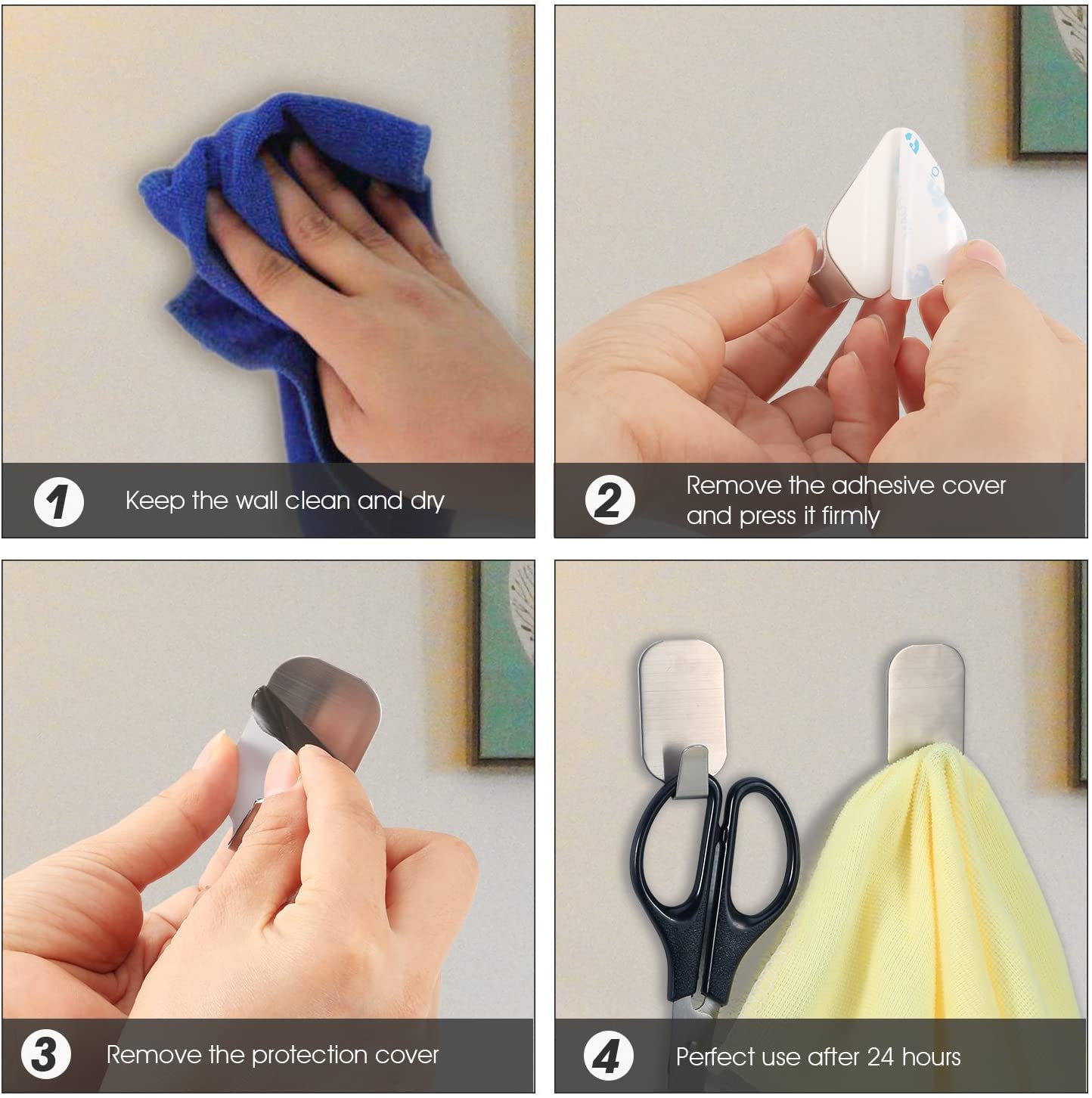 1 Keep the wall clean and dry

2 Remove the adhesive cover and press it firmly

3 Remove the protection cover

4 Perfect use after 24 hours