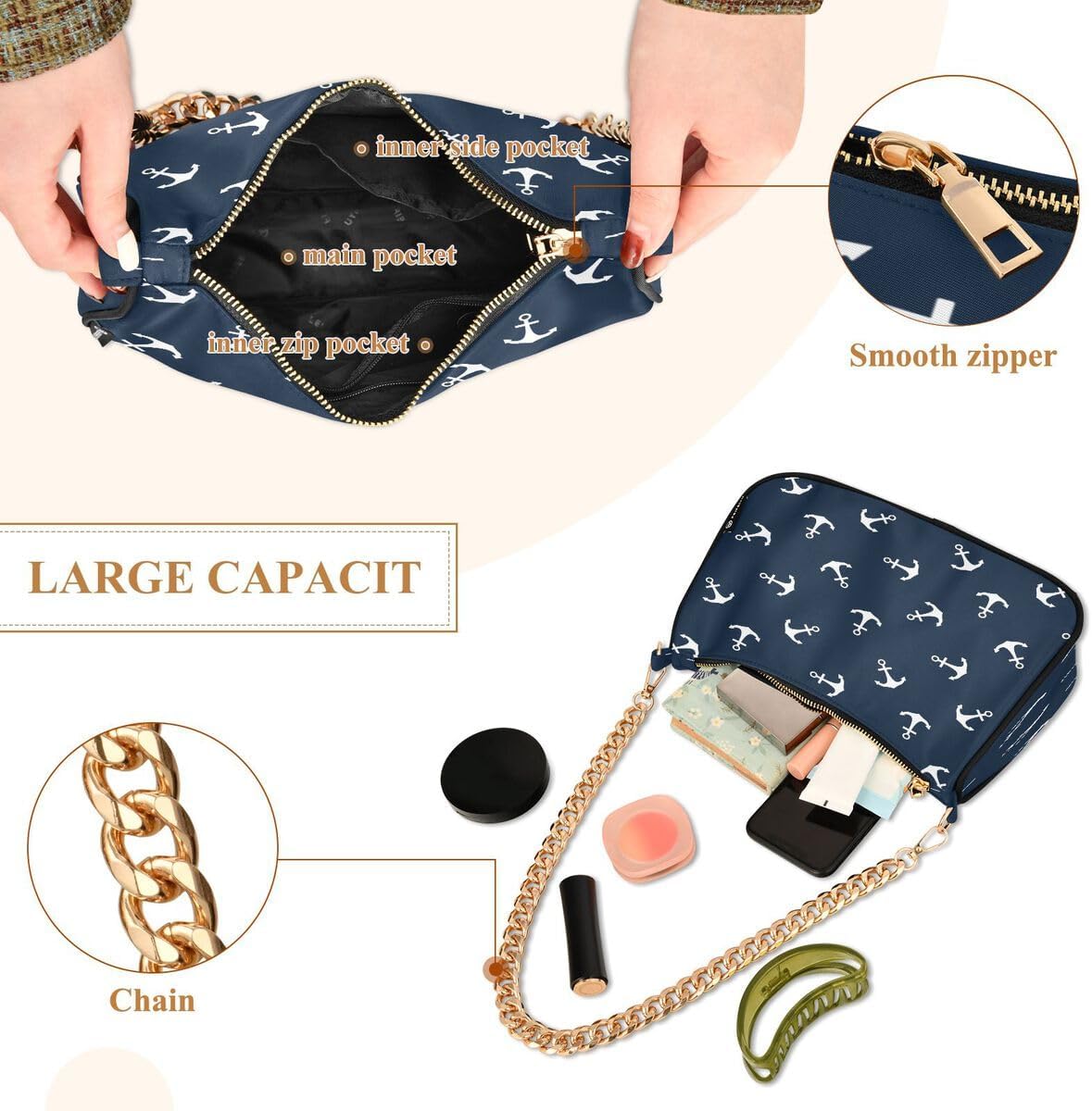 inner side pocket

main pocket

inner zip pocket

Smooth zipper

LARGE CAPACIT

Chain