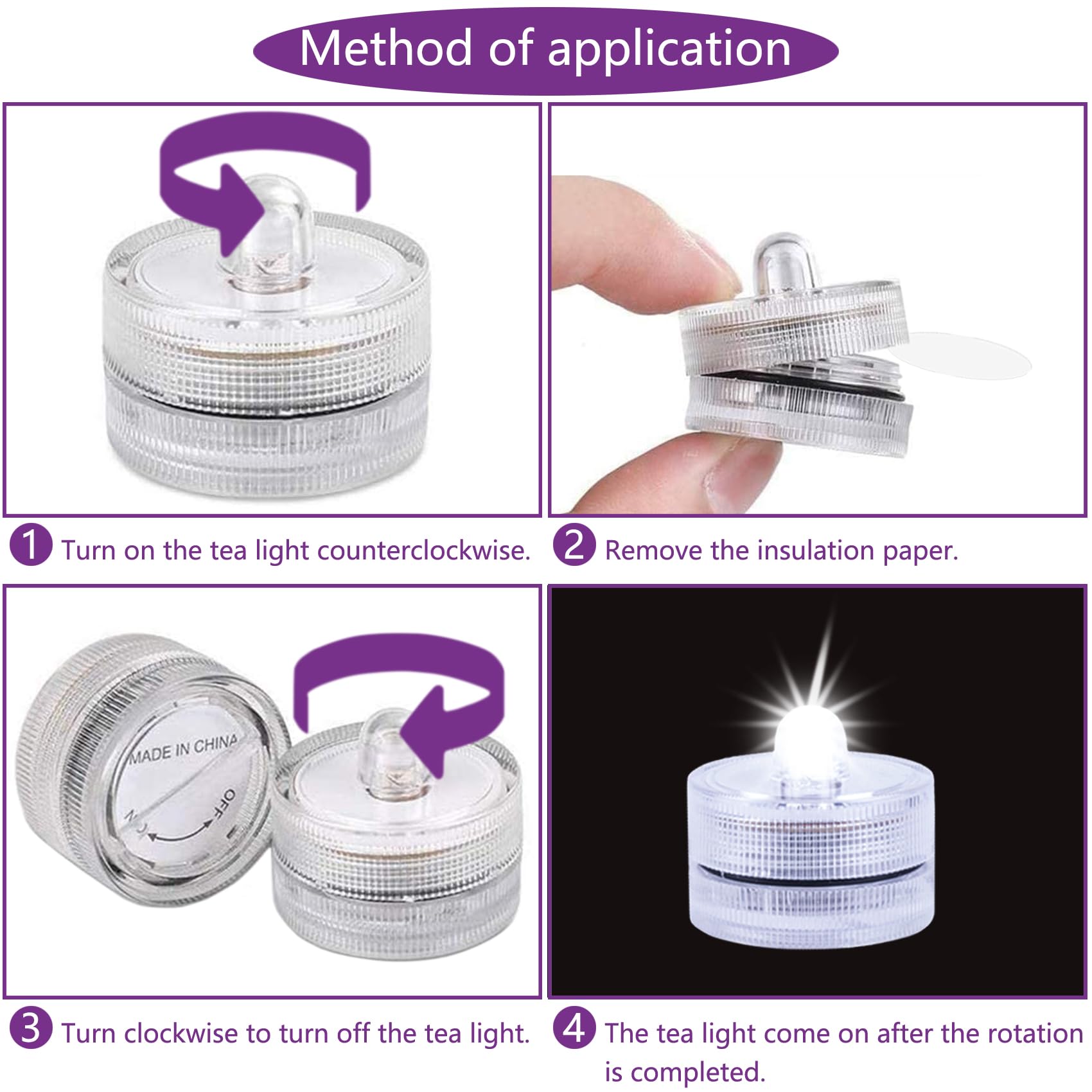 Method of application

1 Turn on the tea light counterclockwise.

2 Remove the insulation paper.

MADE IN CHINA
ON
OFF

3 Turn clockwise to turn off the tea light.

4 The tea light come on after the rotation is completed.