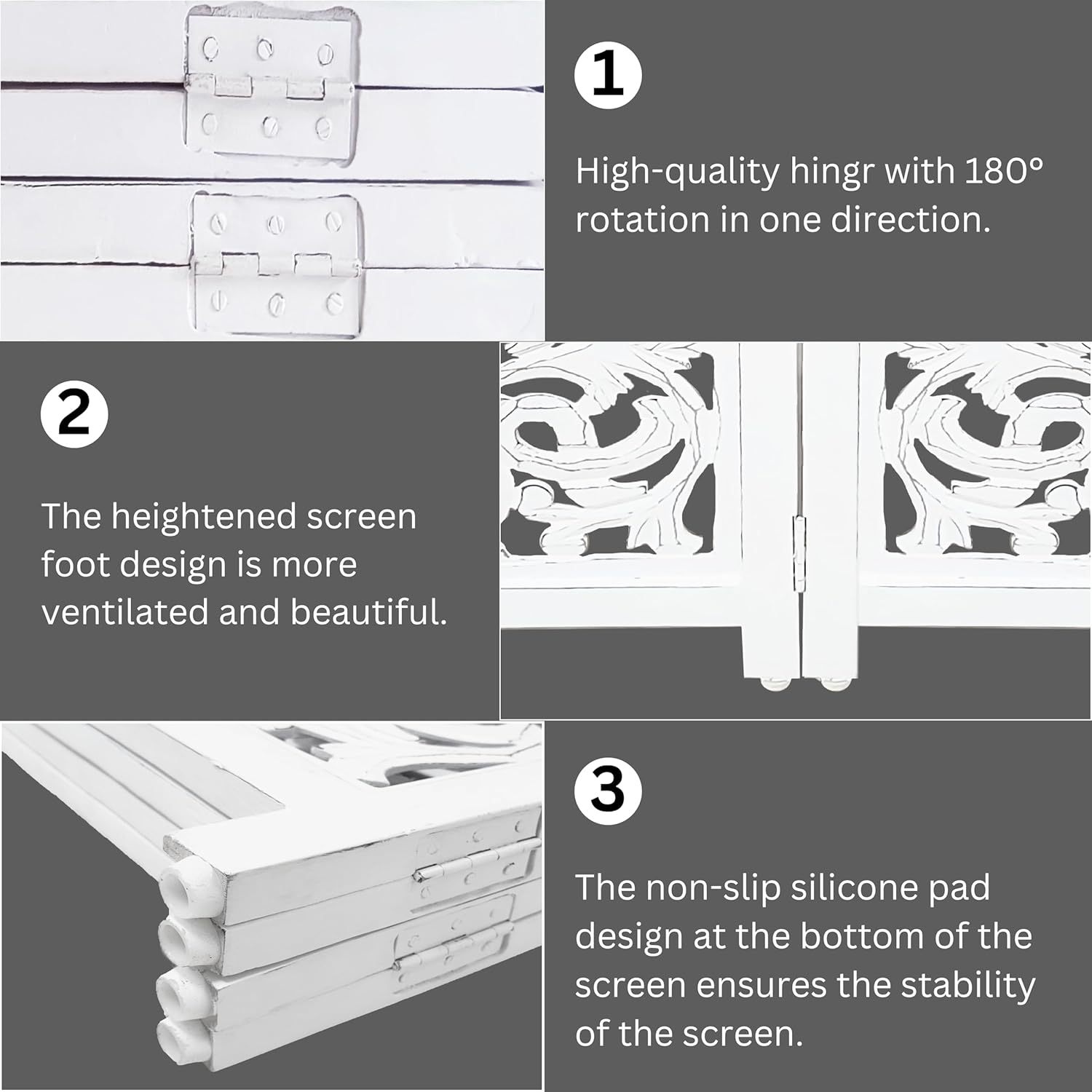 1

High-quality hingr with 180° rotation in one direction.

2

The heightened screen foot design is more ventilated and beautiful.

3

The non-slip silicone pad design at the bottom of the screen ensures the stability of the screen.