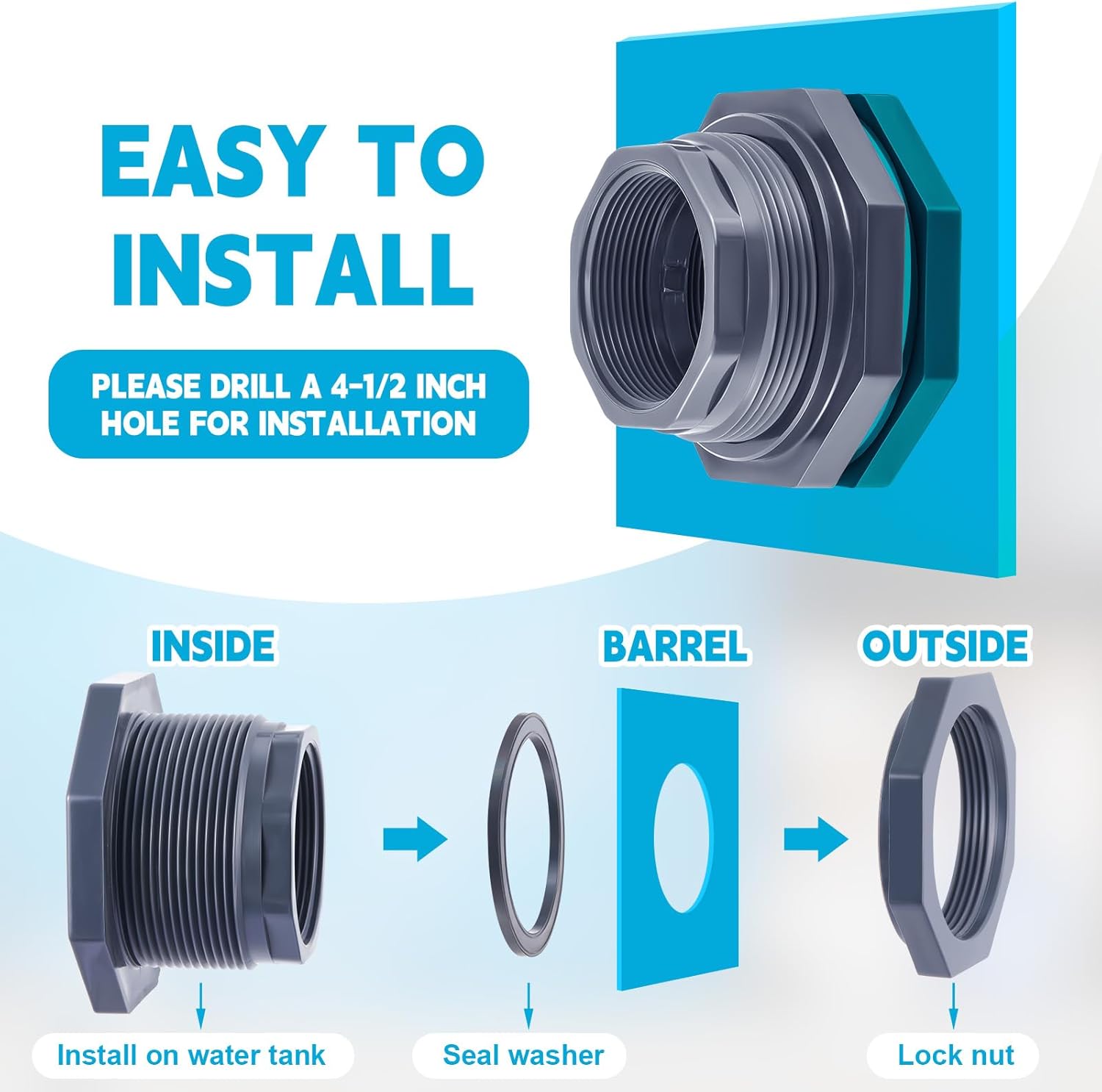 EASY TO INSTALL

PLEASE DRILL A 4-1/2 INCH HOLE FOR INSTALLATION

INSIDE

BARREL

OUTSIDE

Install on water tank

Seal washer

Lock nut