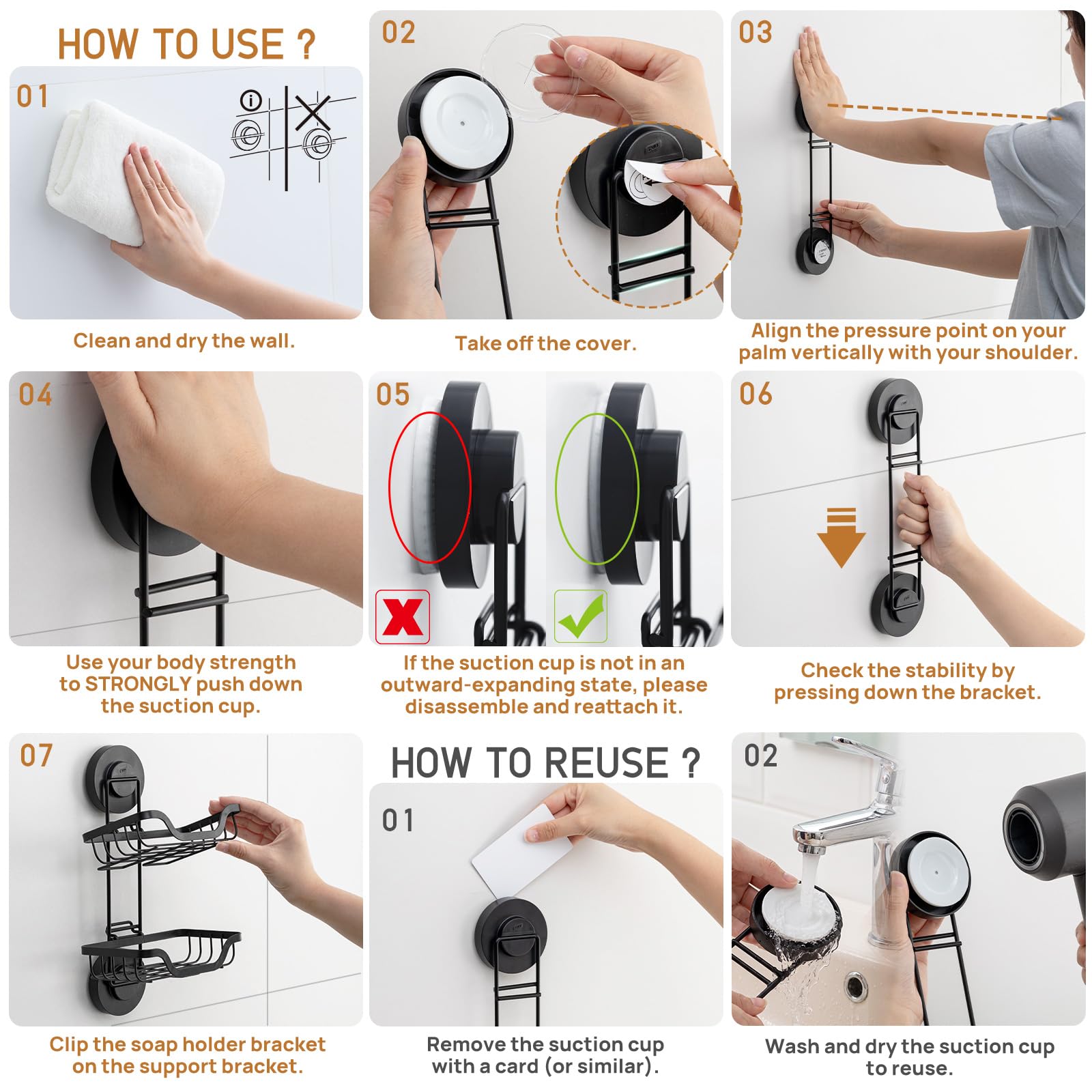 HOW TO USE ?

01

Clean and dry the wall.

02

Take off the cover.

03

Align the pressure point on your palm vertically with your shoulder.

04

Use your body strength to STRONGLY push down the suction cup.

05

If the suction cup is not in an outward-expanding state, please disassemble and reattach it.

06

Check the stability by pressing down the bracket.

07

Clip the soap holder bracket on the support bracket.

HOW TO REUSE ?

01

Remove the suction cup with a card (or similar).

02

Wash and dry the suction cup to reuse.