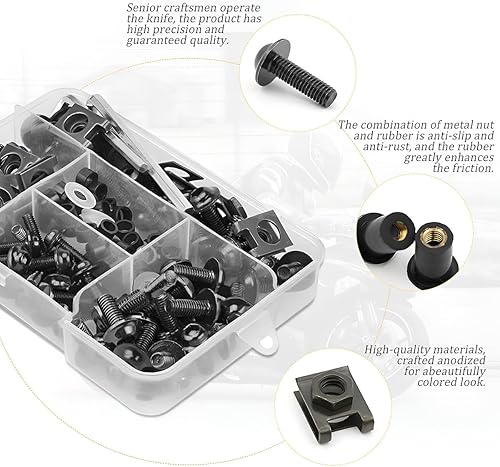 Senior craftsmen operate the knife, the product has high precision and guaranteed quality.

The combination of metal nut and rubber is anti-slip and anti-rust, and the rubber greatly enhances the friction.

High-quality materials, crafted anodized for abeautifully colored look.