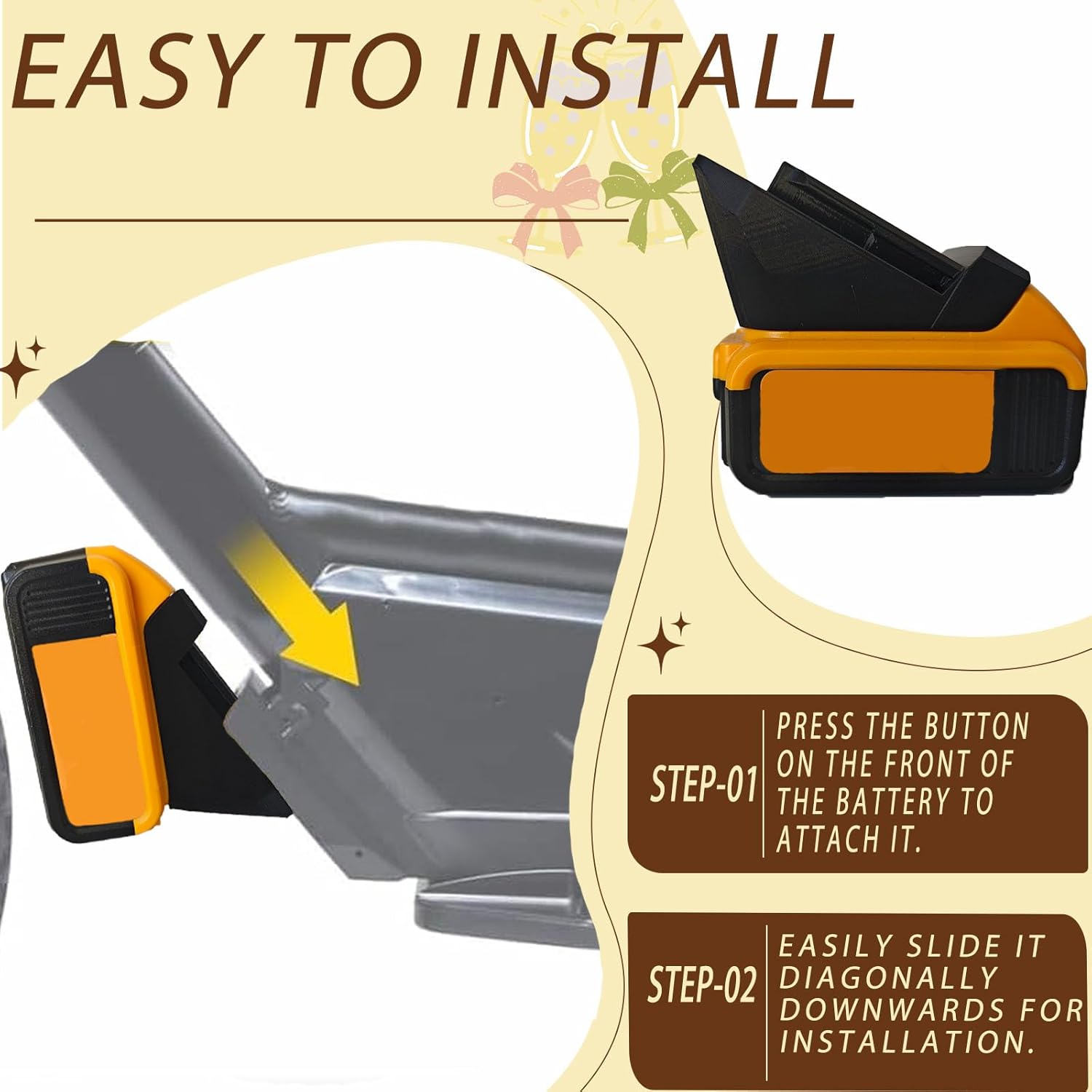 EASY TO INSTALL

STEP-01

PRESS THE BUTTON ON THE FRONT OF THE BATTERY TO ATTACH IT.

STEP-02

EASILY SLIDE IT DIAGONALLY DOWNWARDS FOR INSTALLATION.