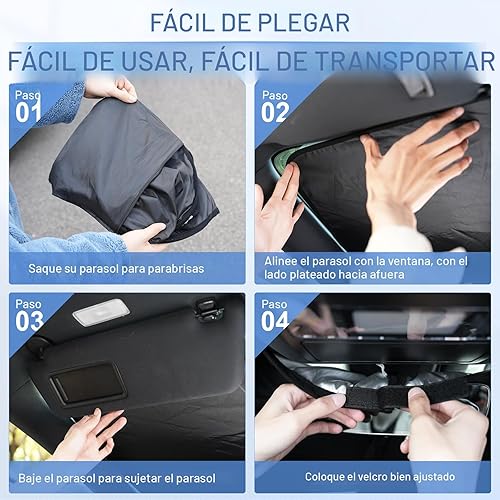 FÁCIL DE PLEGAR

FÁCIL DE USAR, FÁCIL DE TRANSPORTAR

Paso
01

Saque su parasol para parabrisas

Paso
02

Alinee el parasol con la ventana, con el lado plateado hacia afuera

Paso
03

Baje el parasol para sujetar el parasol

Paso
04

Coloque el velcro bien ajustado