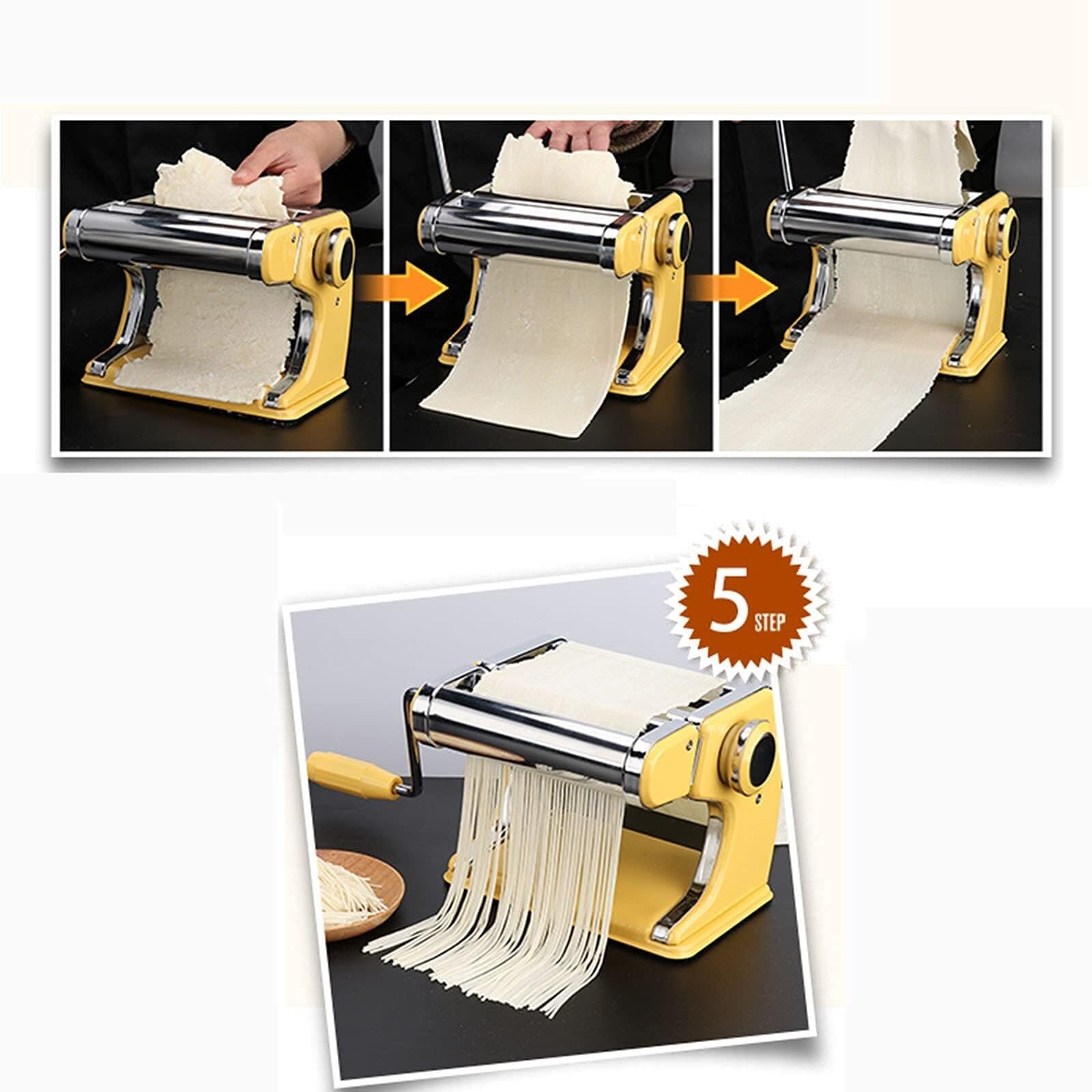 5 STEP