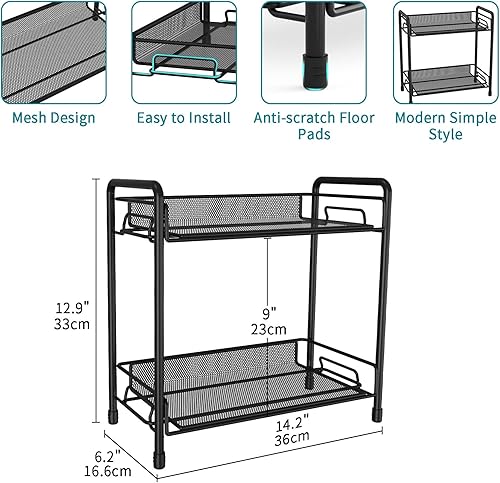 Mesh Design

Easy to Install

Anti-scratch Floor Pads

Modern Simple Style

12.9"
33cm

9"
23cm

14.2"
36cm

6.2"
16.6cm