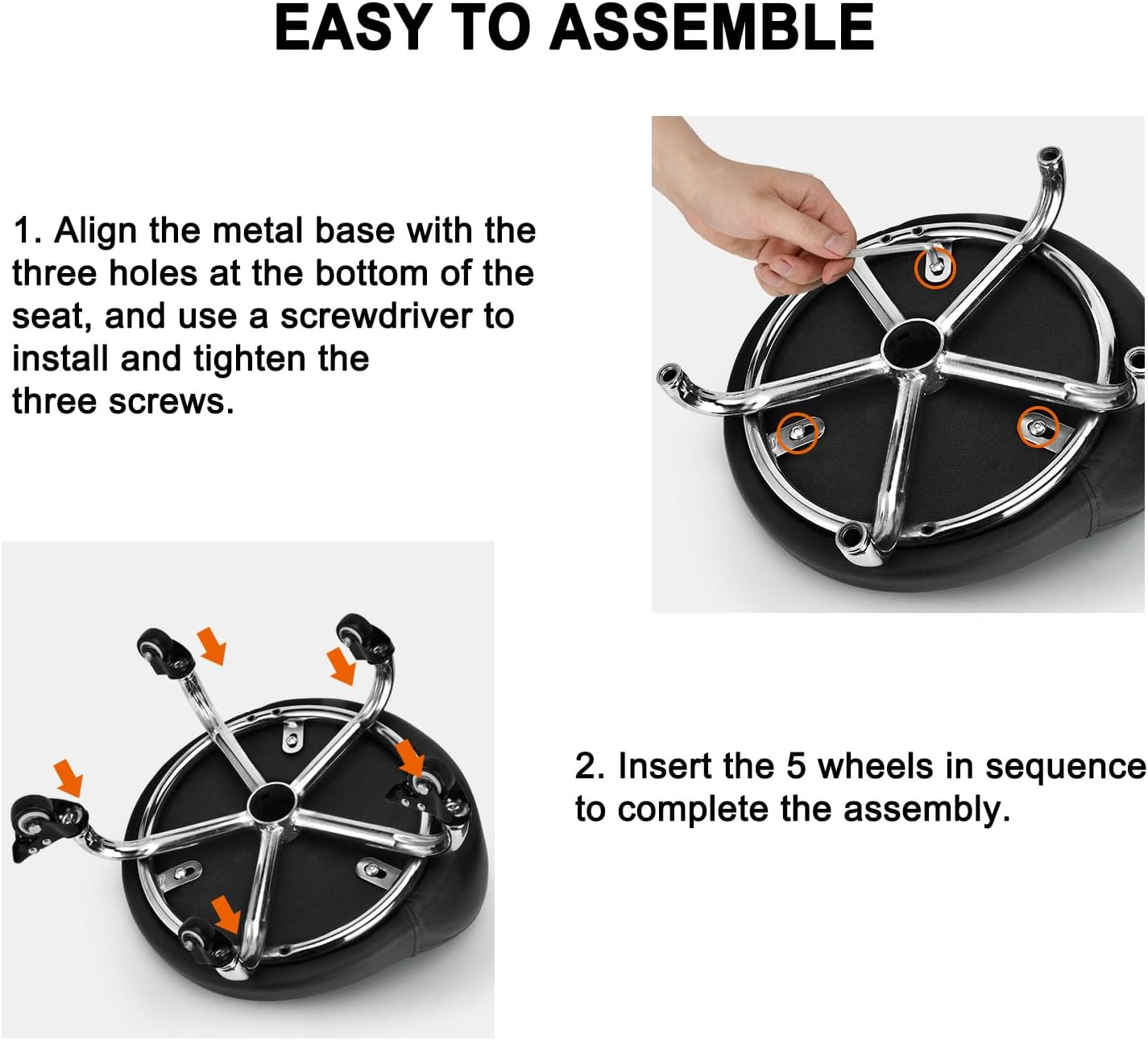 EASY TO ASSEMBLE

1. Align the metal base with the three holes at the bottom of the seat, and use a screwdriver to install and tighten the three screws.

2. Insert the 5 wheels in sequence to complete the assembly.