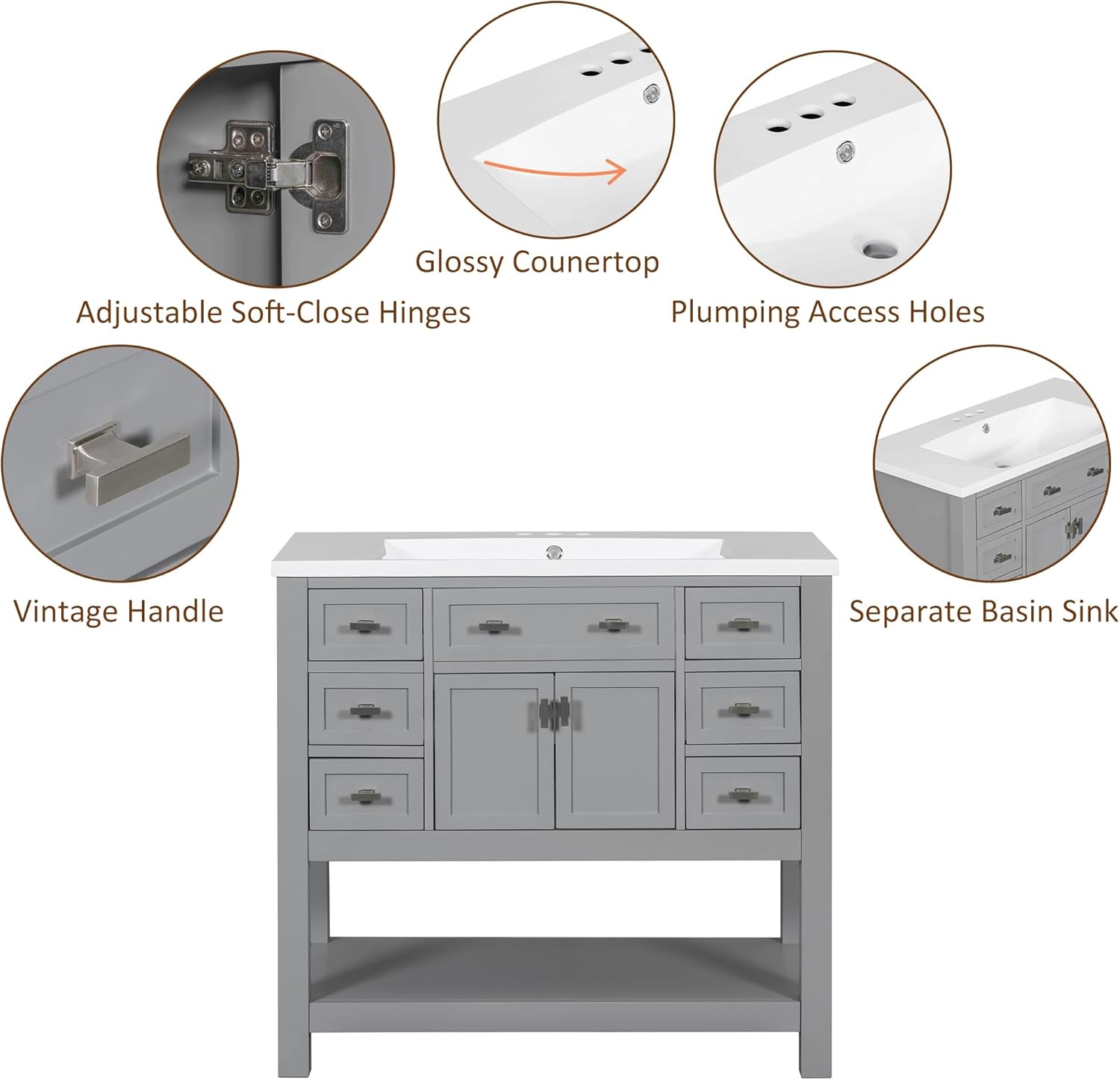 Glossy Counertop

Adjustable Soft-Close Hinges

Plumping Access Holes

Vintage Handle

Separate Basin Sink