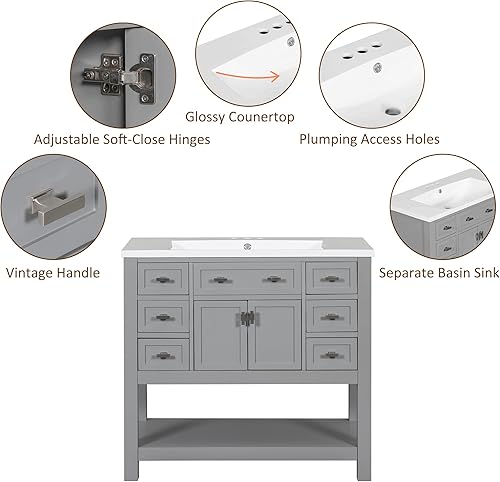 Glossy Counertop

Adjustable Soft-Close Hinges

Plumping Access Holes

Vintage Handle

Separate Basin Sink