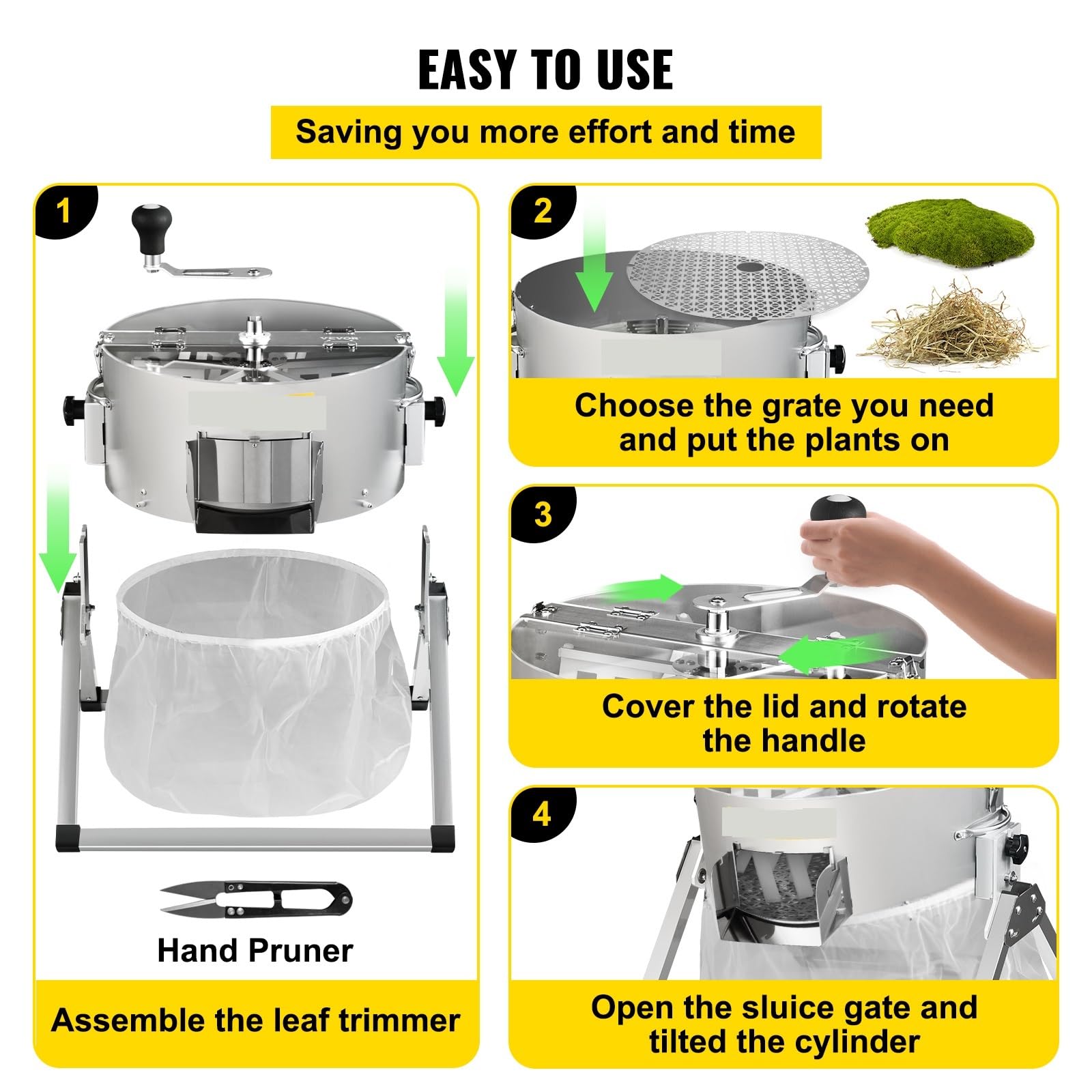 EASY TO USE

Saving you more effort and time

1

VEVOR

Hand Pruner

Assemble the leaf trimmer

2

Choose the grate you need and put the plants on

3

Cover the lid and rotate the handle

4

Open the sluice gate and tilted the cylinder