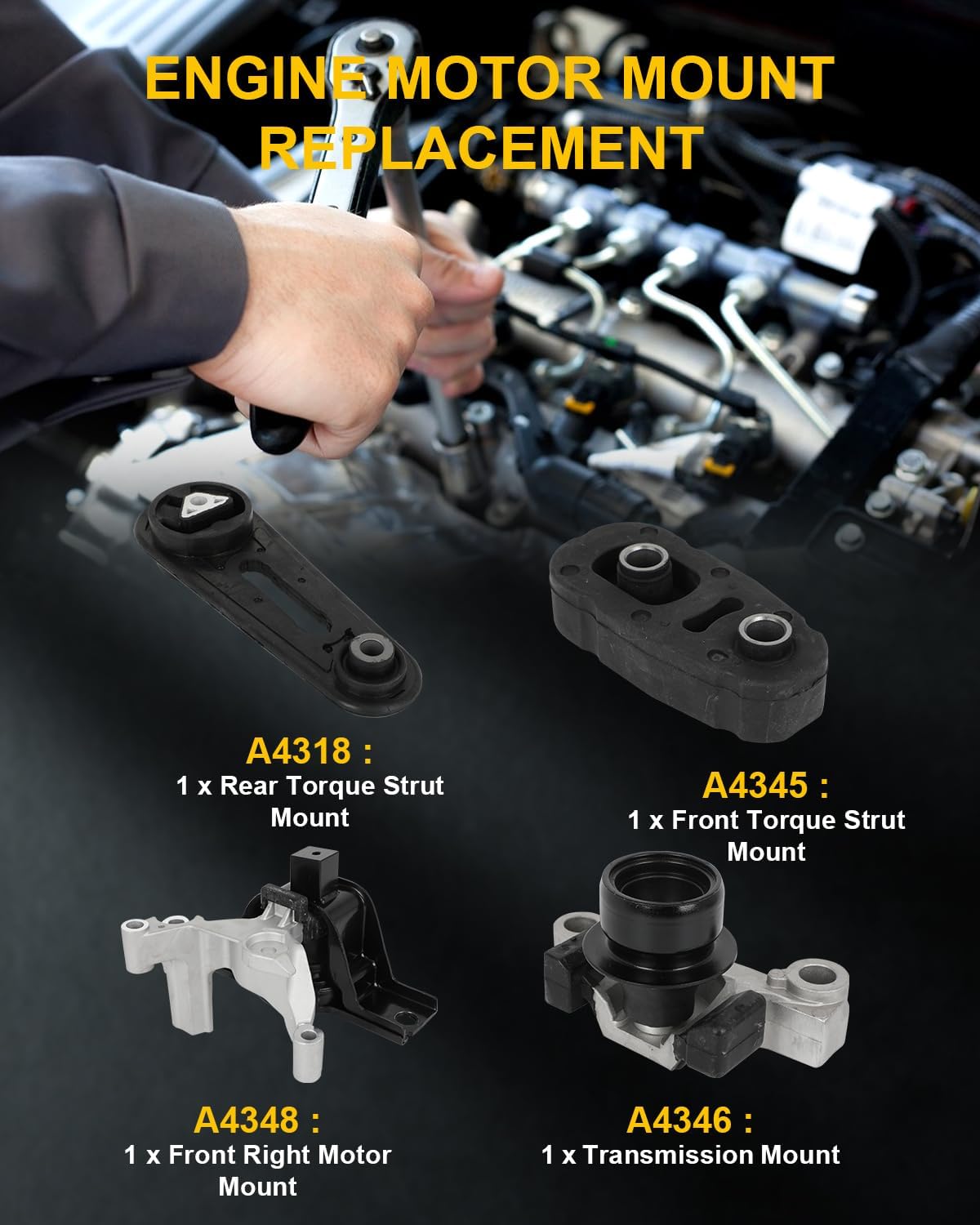 ENGINE MOTOR MOUNT REPLACEMENT

A4318 :
1 x Rear Torque Strut Mount

A4345 :
1 x Front Torque Strut Mount

A4348 :
1 x Front Right Motor Mount

A4346 :
1 x Transmission Mount