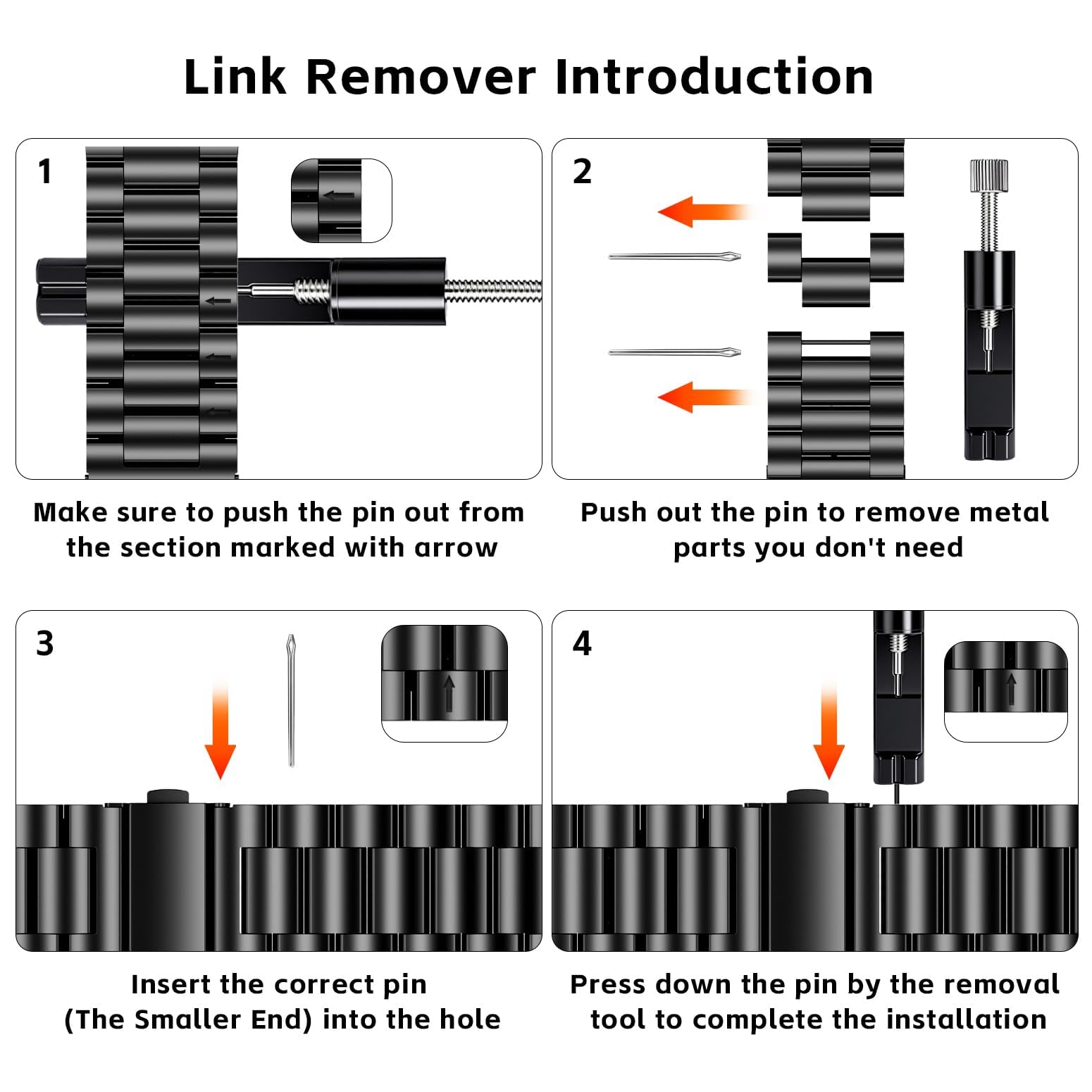 Link Remover Introduction

1

Make sure to push the pin out from the section marked with arrow

2

Push out the pin to remove metal parts you don't need

3

Insert the correct pin (The Smaller End) into the hole

4

Press down the pin by the removal tool to complete the installation