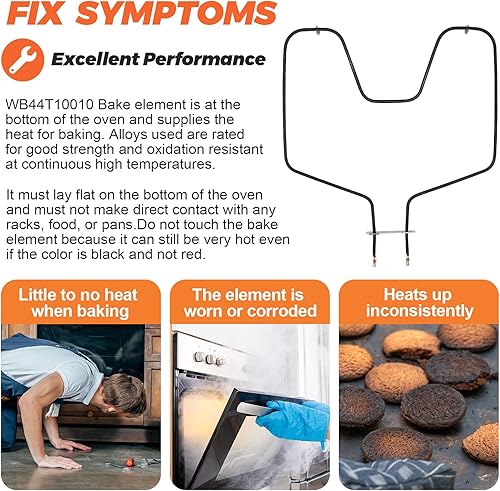 FIX SYMPTOMS

Excellent Performance

WB44T10010 Bake element is at the bottom of the oven and supplies the heat for baking. Alloys used are rated for good strength and oxidation resistant at continuous high temperatures.

It must lay flat on the bottom of the oven and must not make direct contact with any racks, food, or pans.Do not touch the bake element because it can still be very hot even if the color is black and not red.

Little to no heat when baking

The element is worn or corroded

Heats up inconsistently