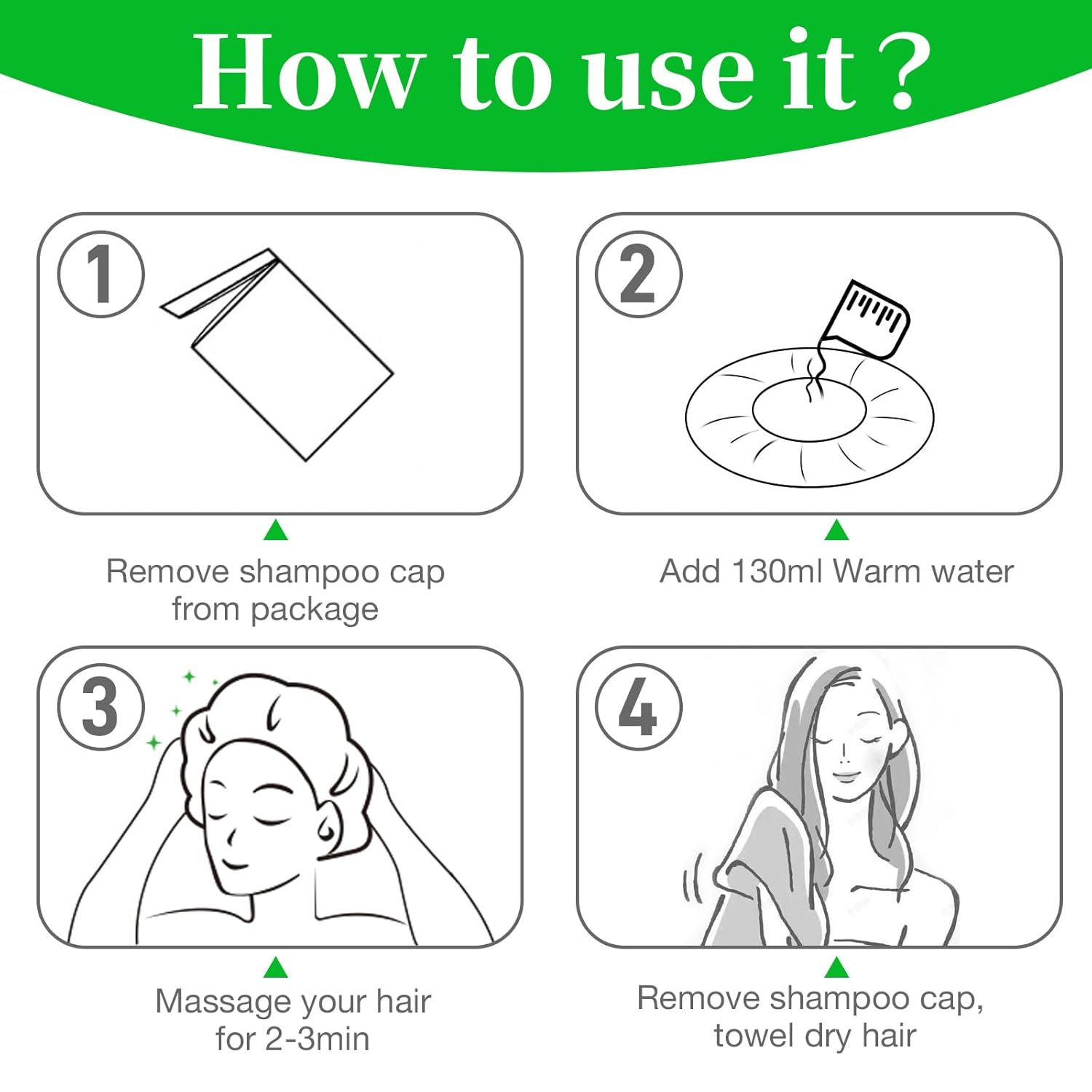 How to use it ?

1

Remove shampoo cap from package

2

Add 130ml Warm water

3

Massage your hair for 2-3min

4

Remove shampoo cap, towel dry hair