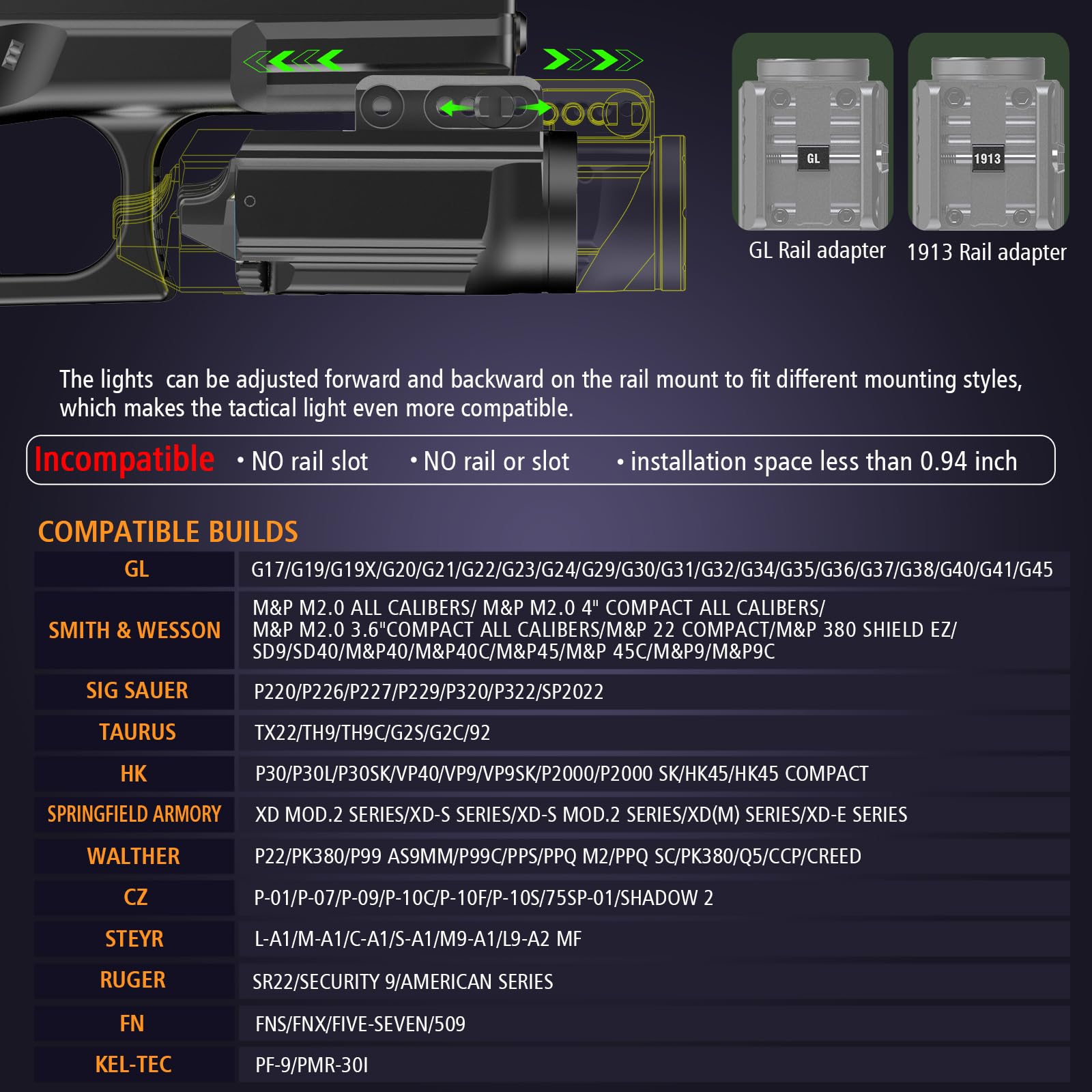 GL

1913

GL Rail adapter 1913 Rail adapter

The lights can be adjusted forward and backward on the rail mount to fit different mounting styles, which makes the tactical light even more compatible.

Incompatible • NO rail slot • NO rail or slot • installation space less than 0.94 inch

COMPATIBLE BUILDS

| GL | G17/G19/G19X/G20/G21/G22/G23/G24/G29/G30/G31/G32/G34/G35/G36/G37/G38/G40/G41/G45 |
|---|---|
| SMITH & WESSON | M&P M2.0 ALL CALIBERS/ M&P M2.0 4" COMPACT ALL CALIBERS/ M&P M2.0 3.6"COMPACT ALL CALIBERS/M&P 22 COMPACT/M&P 380 SHIELD EZ/ SD9/SD40/M&P40/M&P40C/M&P45/M&P 45C/M&P9/M&P9C |
| SIG SAUER | P220/P226/P227/P229/P320/P322/SP2022 |
| TAURUS | TX22/TH9/TH9C/G2S/G2C/92 |
| HK | P30/P30L/P30SK/VP40/VP9/VP9SK/P2000/P2000 SK/HK45/HK45 COMPACT |
| SPRINGFIELD ARMORY | XD MOD.2 SERIES/XD-S SERIES/XD-S MOD.2 SERIES/XD(M) SERIES/XD-E SERIES |
| WALTHER | P22/PK380/P99 AS9MM/P99C/PPS/PPQ M2/PPQ SC/PK380/Q5/CCP/CREED |
| CZ | P-01/P-07/P-09/P-10C/P-10F/P-10S/75SP-01/SHADOW 2 |
| STEYR | L-A1/M-A1/C-A1/S-A1/M9-A1/L9-A2 MF |
| RUGER | SR22/SECURITY 9/AMERICAN SERIES |
| FN | FNS/FNX/FIVE-SEVEN/509 |
| KEL-TEC | PF-9/PMR-30I |